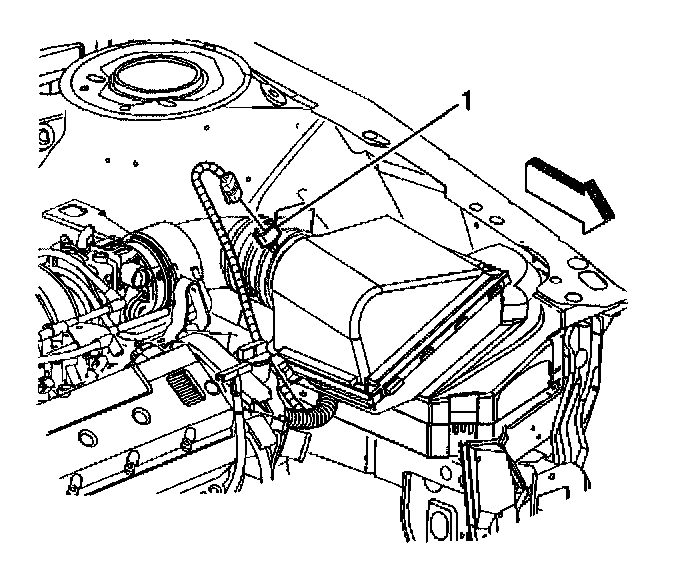 1