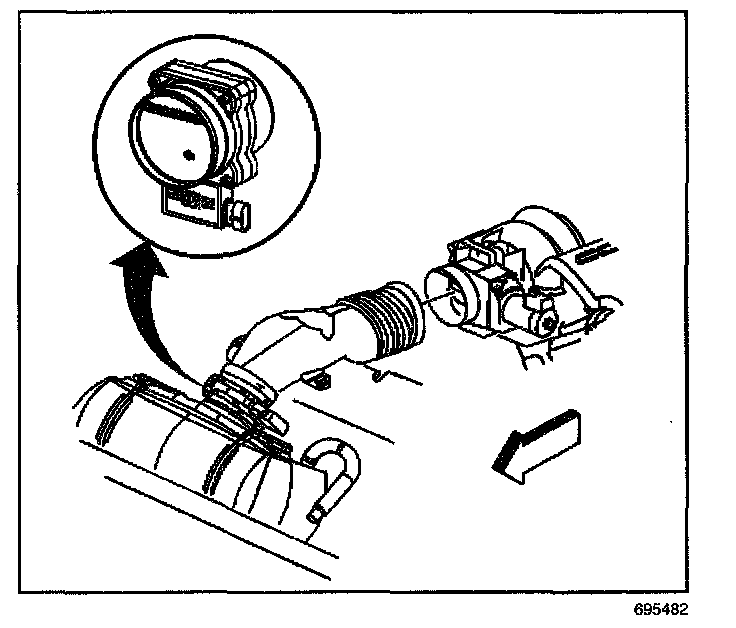 695482