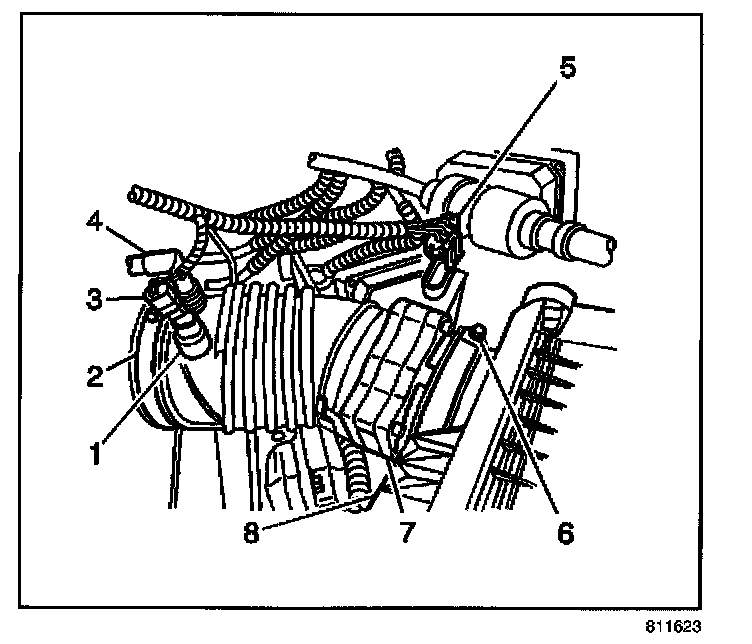 5
4
3
2
1
8
7
6
811623