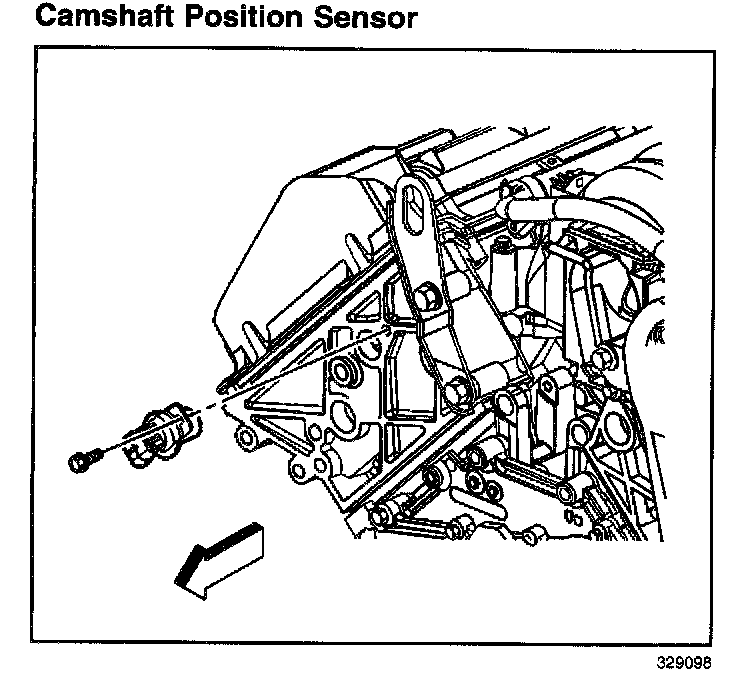 Camshaft Position Sensor

329098