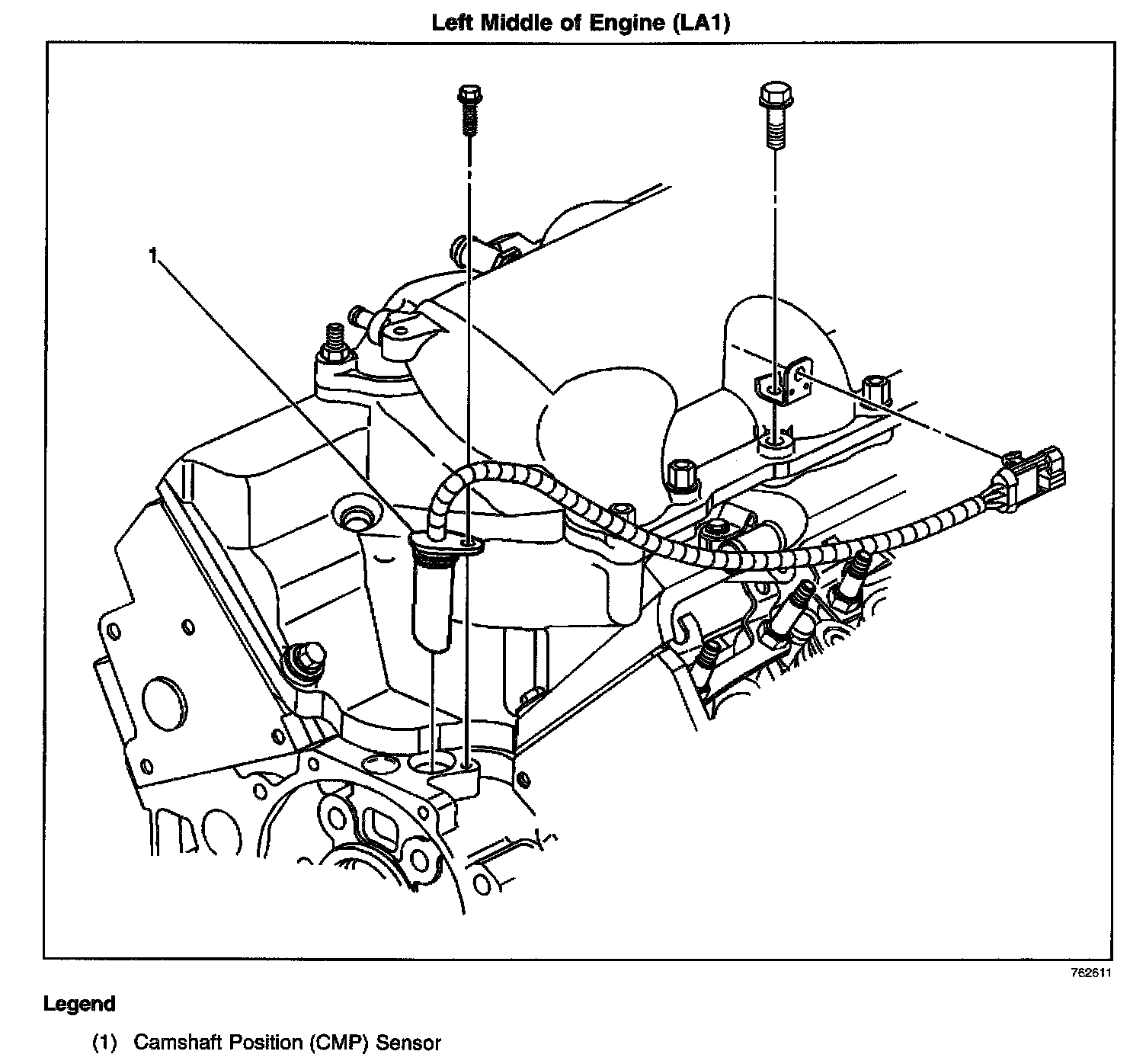 Left Middle of Engine (LA1)

1

762611

Legend

(1) Camshaft Position (CMP) Sensor