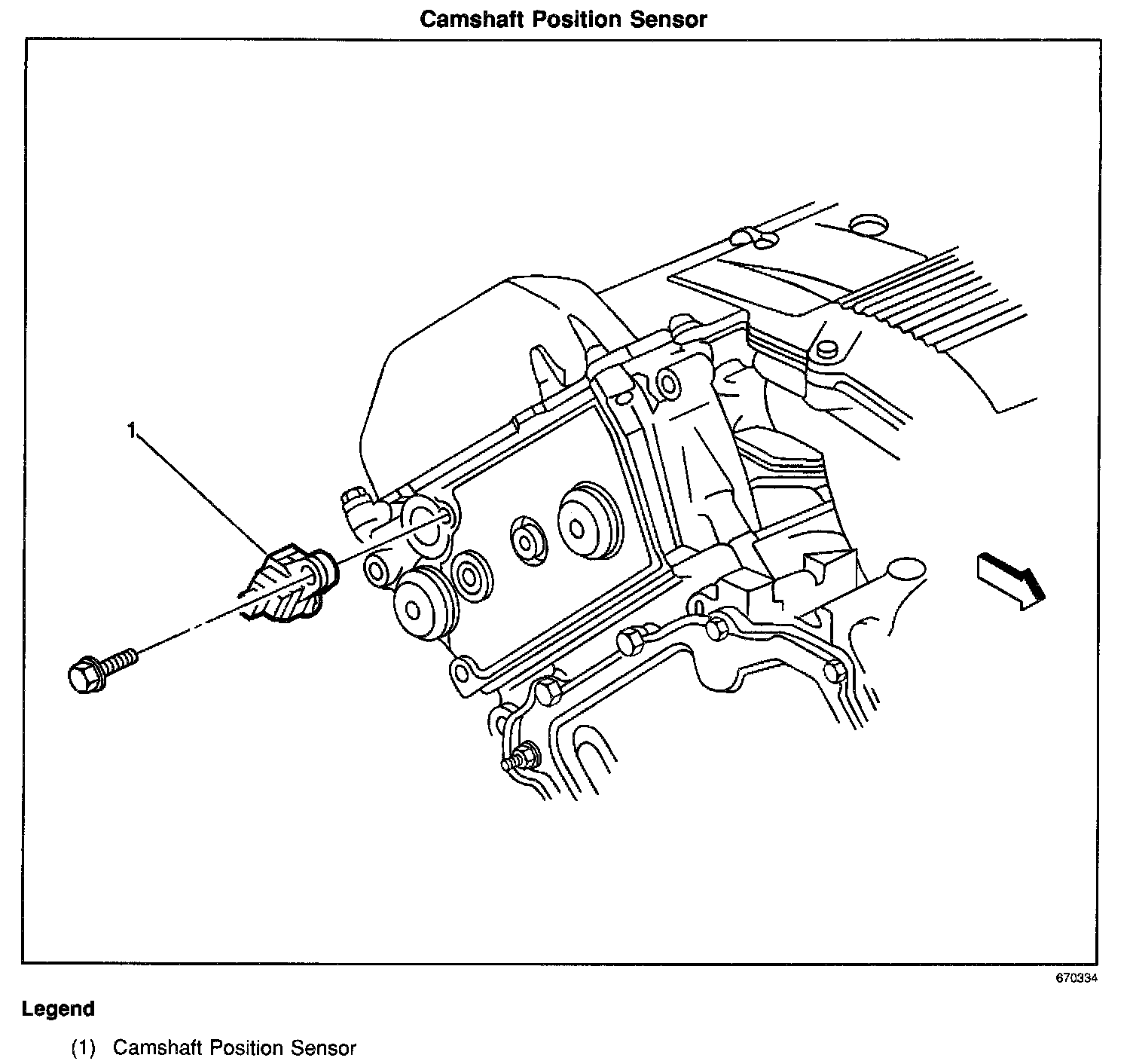 Camshaft Position Sensor

1

670334

Legend

(1) Camshaft Position Sensor