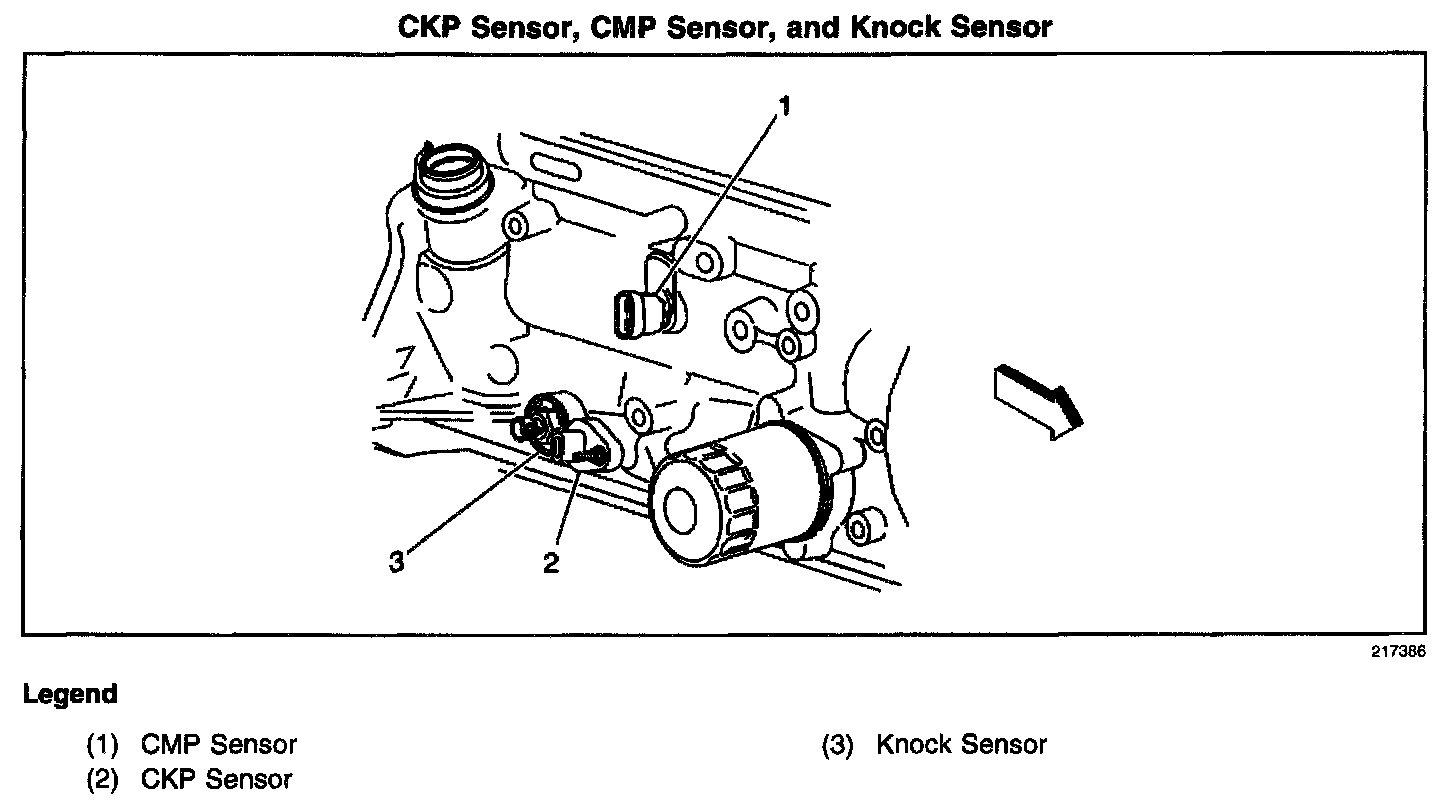 CKP Sensor, CMP Sensor, and Knock Sensor

1

3

2

217386

Legend

(1) CMP Sensor
(2) CKP Sensor

(3) Knock Sensor