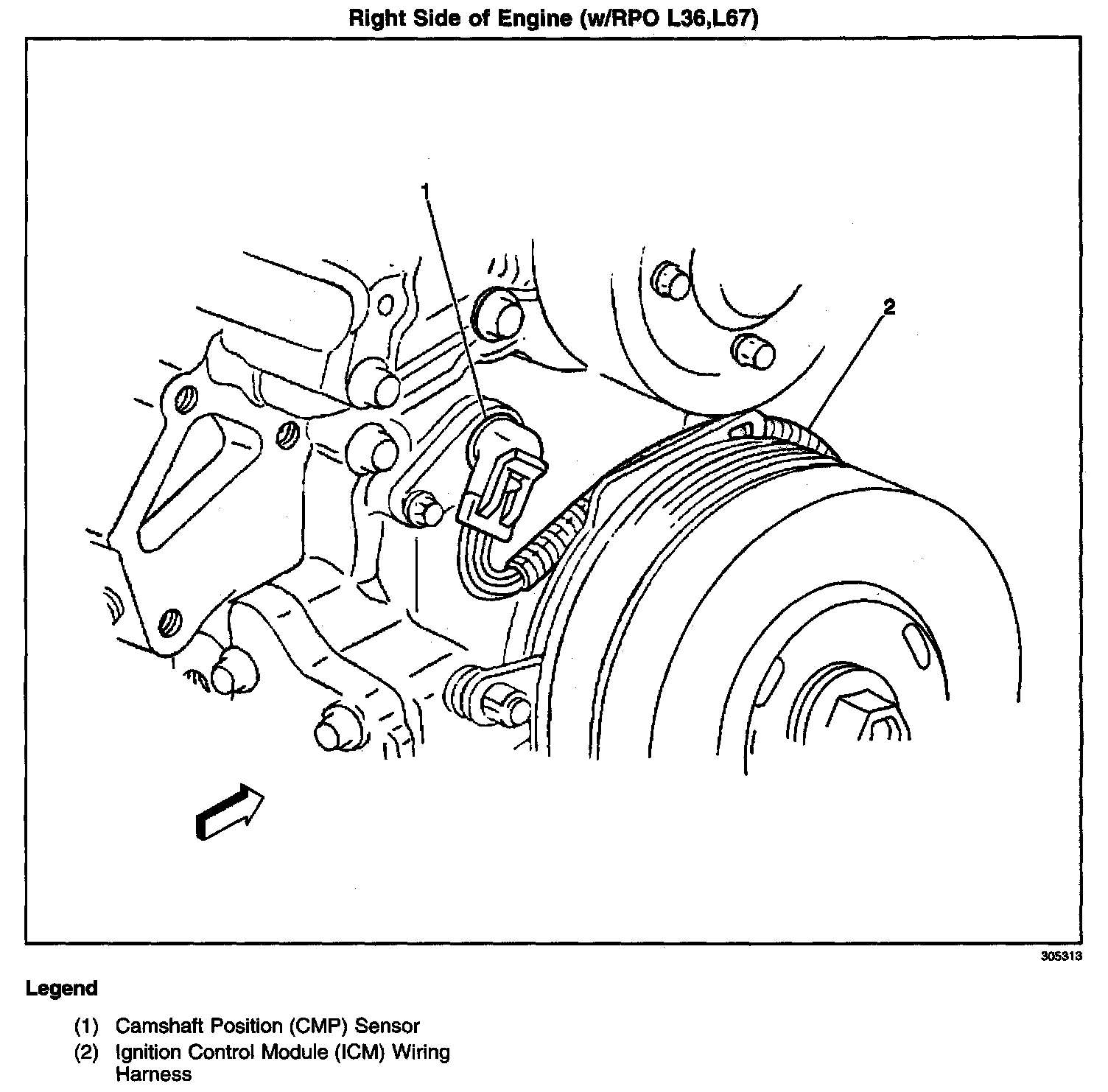 Right Side of Engine (w/RPO L36,L67)

1

2

305313

Legend

(1) Camshaft Position (CMP) Sensor

(2) Ignition Control Module (ICM) Wiring Harness