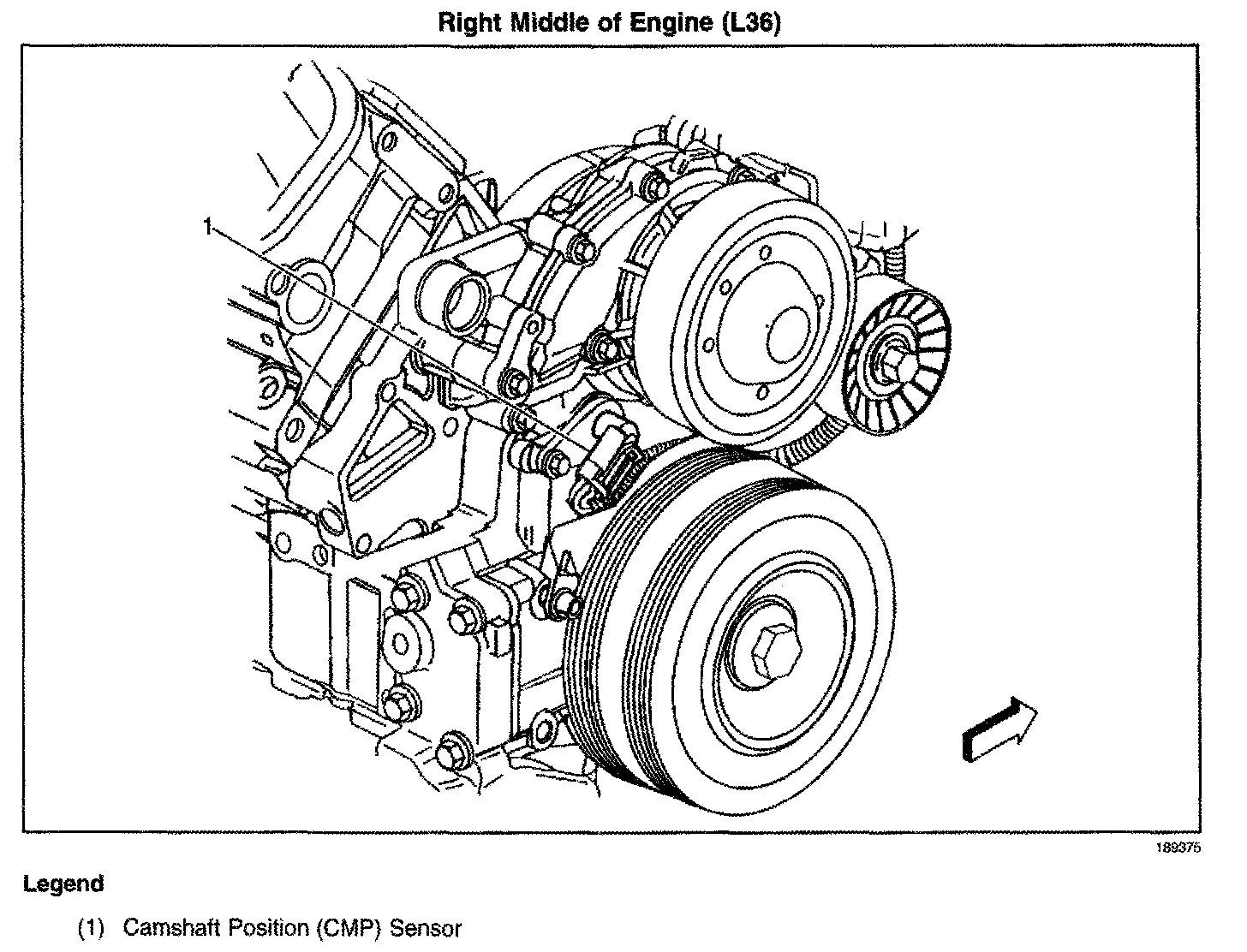 Right Middle of Engine (L36)

1

189375

Legend

(1) Camshaft Position (CMP) Sensor