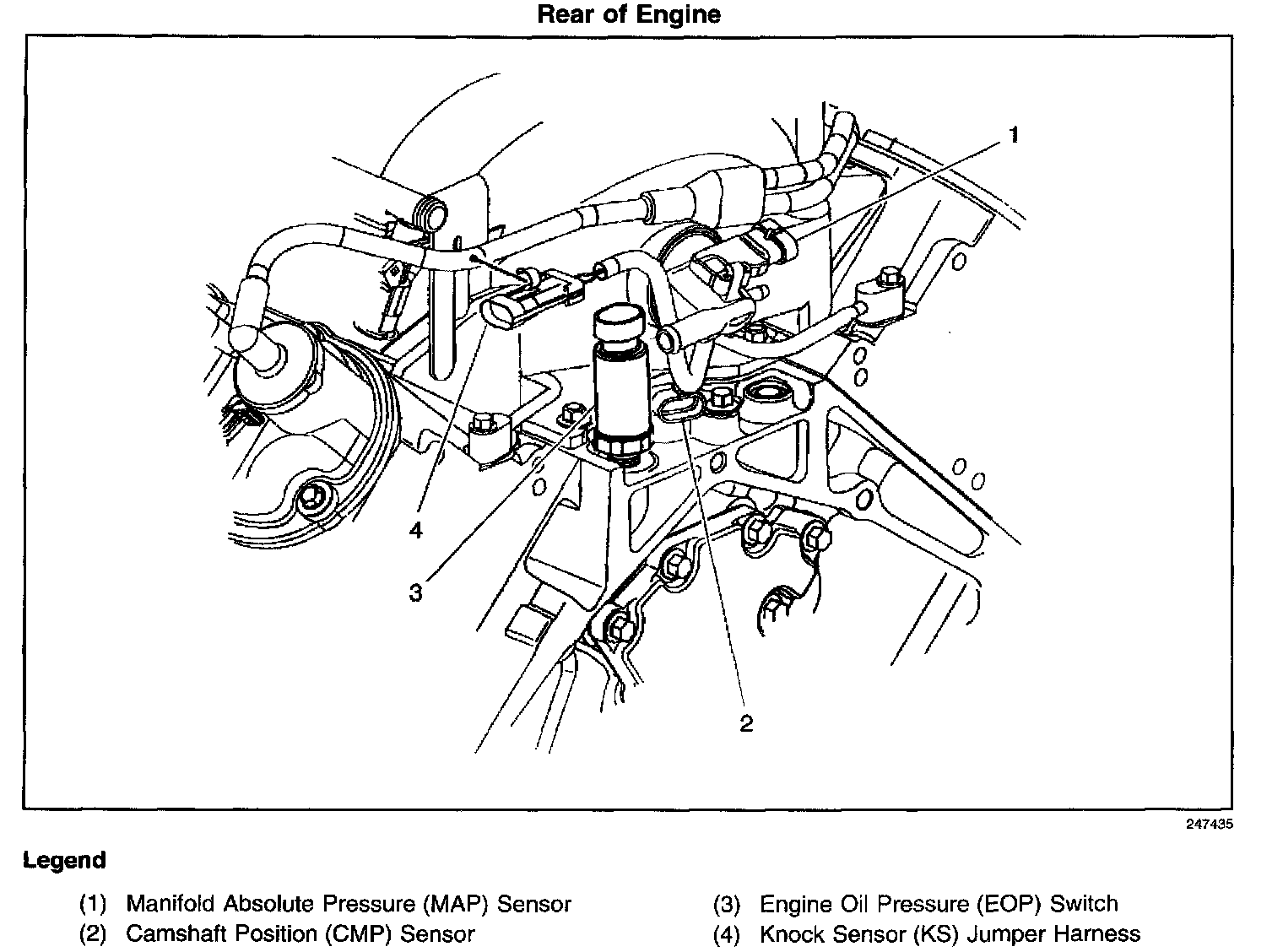 Rear of Engine

1

4

3

2

247435

Legend

(1) Manifold Absolute Pressure (MAP) Sensor
(2) Camshaft Position (CMP) Sensor

(3) Engine Oil Pressure (EOP) Switch
(4) Knock Sensor (KS) Jumper Harness