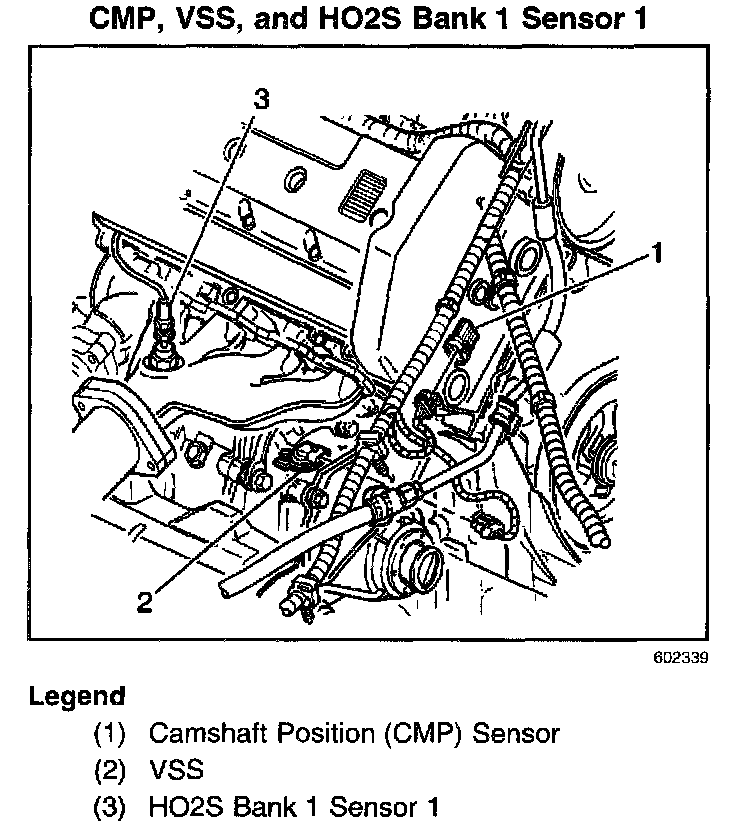 CMP, VSS, and HO2S Bank 1 Sensor 1

3

1

2

602339

Legend

(1) Camshaft Position (CMP) Sensor

(2) VSS

(3) HO2S Bank 1 Sensor 1