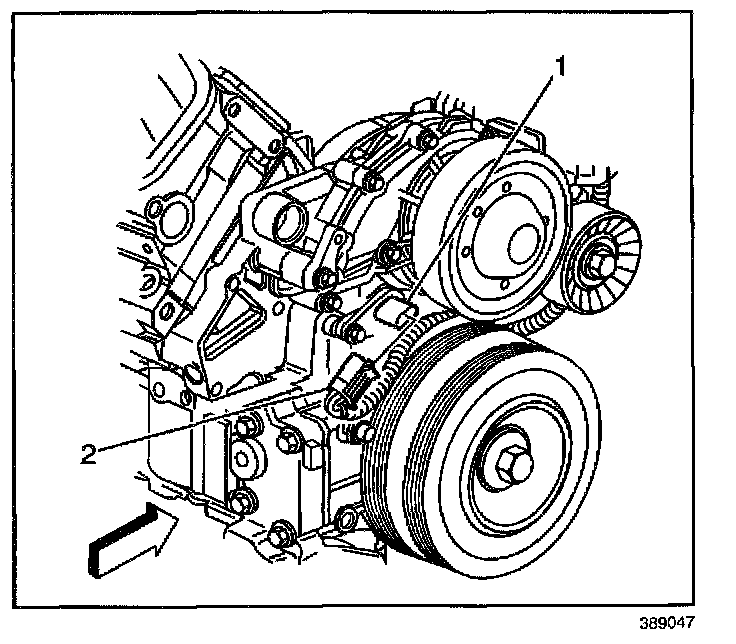 1

2

389047