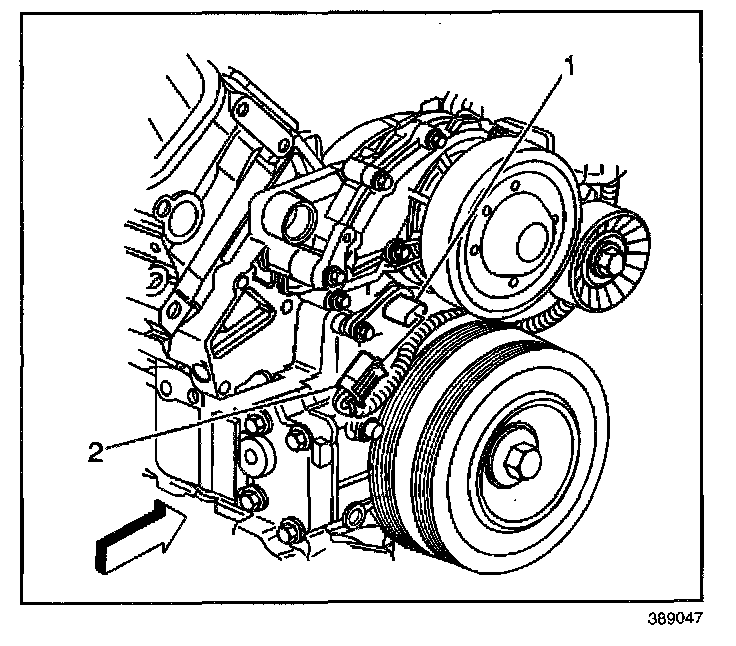 1

2

369047