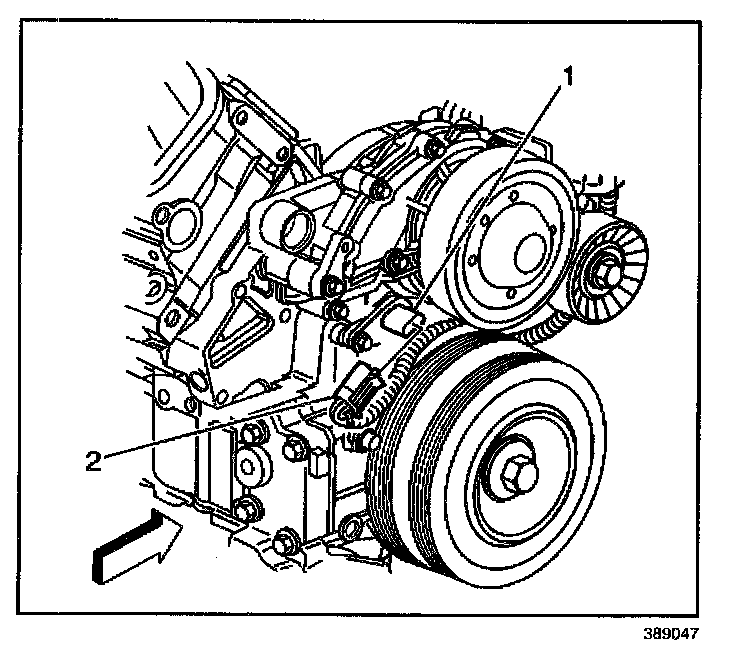 1

2

389047