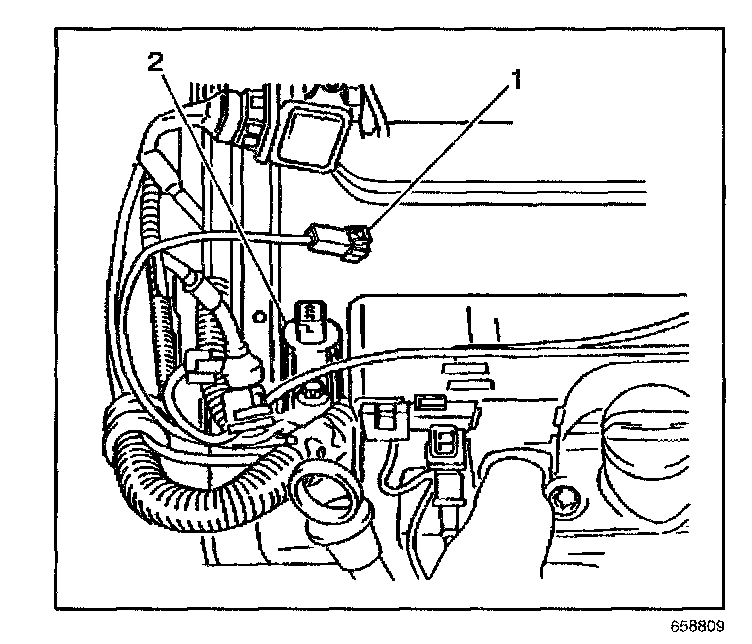 2

1

658809