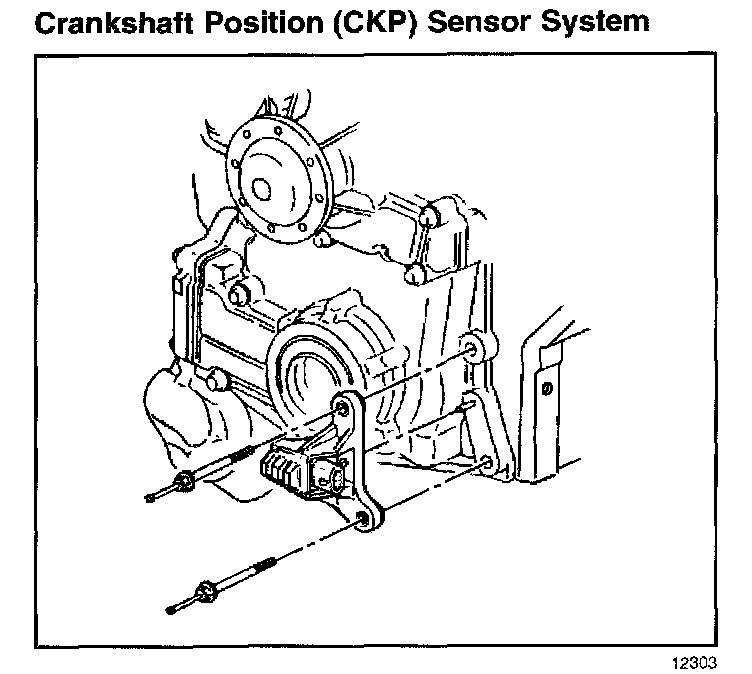 Crankshaft Position (CKP) Sensor System

12303