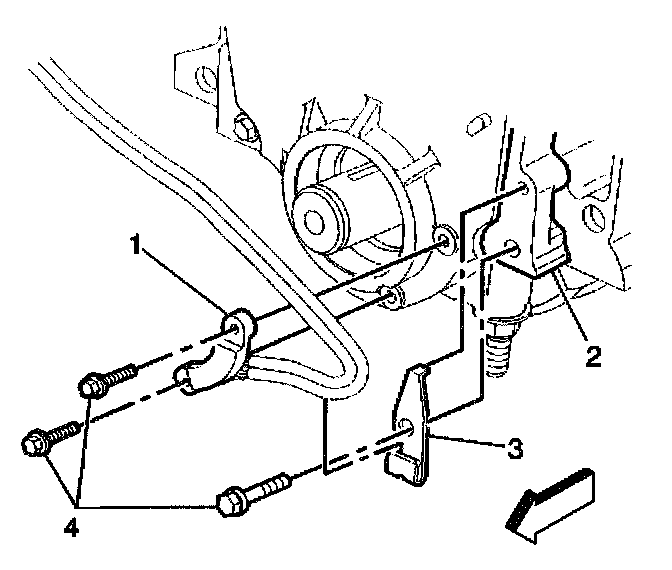 1
2
3
4