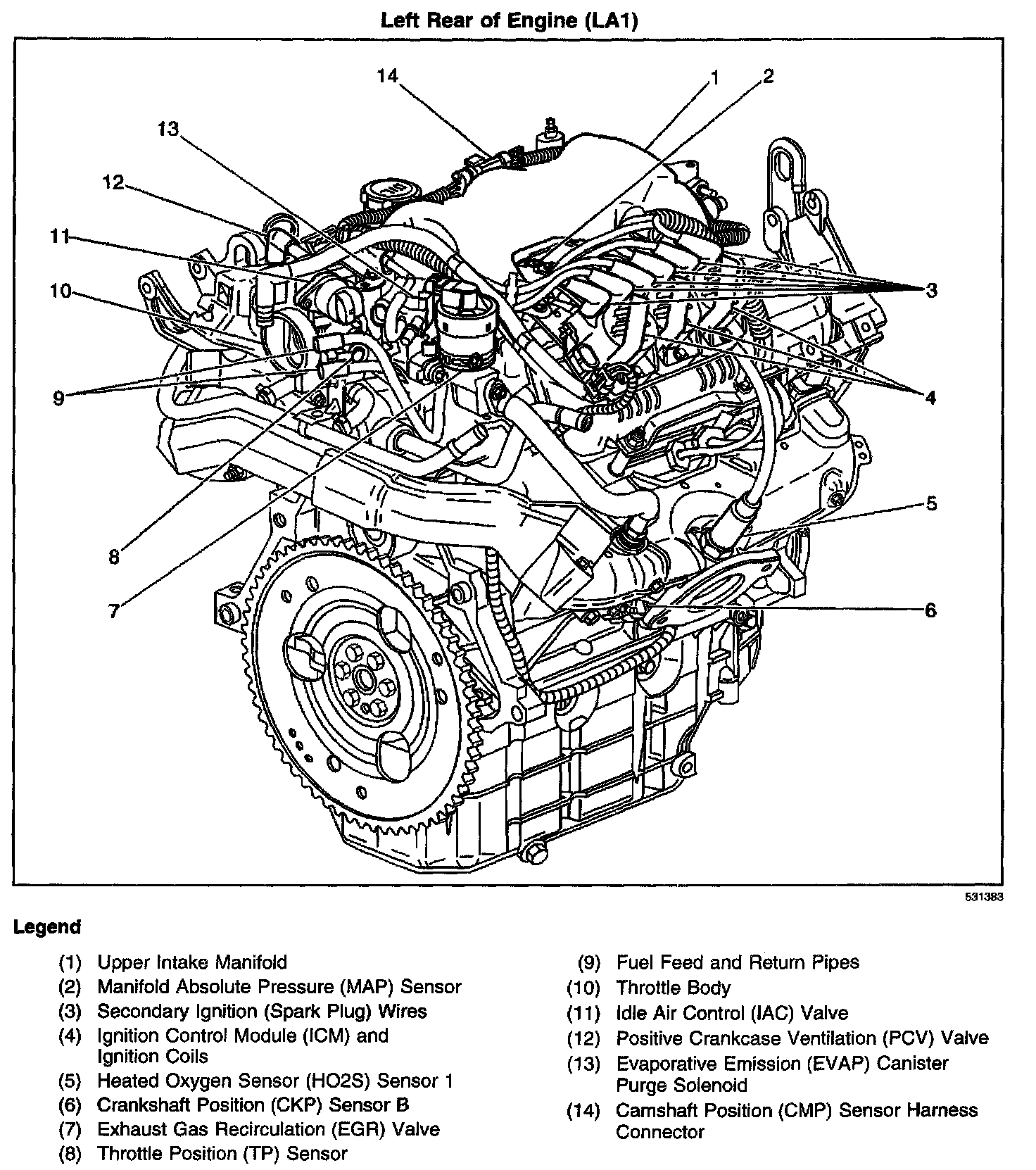 Left Rear of Engine (LA1)

14
1
2
13
12
11
10
3
9
4
5
8
7
6

531383

Legend

(1) Upper Intake Manifold
(2) Manifold Absolute Pressure (MAP) Sensor
(3) Secondary Ignition (Spark Plug) Wires
(4) Ignition Control Module (ICM) and Ignition Coils
(5) Heated Oxygen Sensor (HO2S) Sensor 1
(6) Crankshaft Position (CKP) Sensor B
(7) Exhaust Gas Recirculation (EGR) Valve
(8) Throttle Position (TP) Sensor

(9) Fuel Feed and Return Pipes
(10) Throttle Body
(11) Idle Air Control (IAC) Valve
(12) Positive Crankcase Ventilation (PCV) Valve
(13) Evaporative Emission (EVAP) Canister Purge Solenoid
(14) Camshaft Position (CMP) Sensor Harness Connector