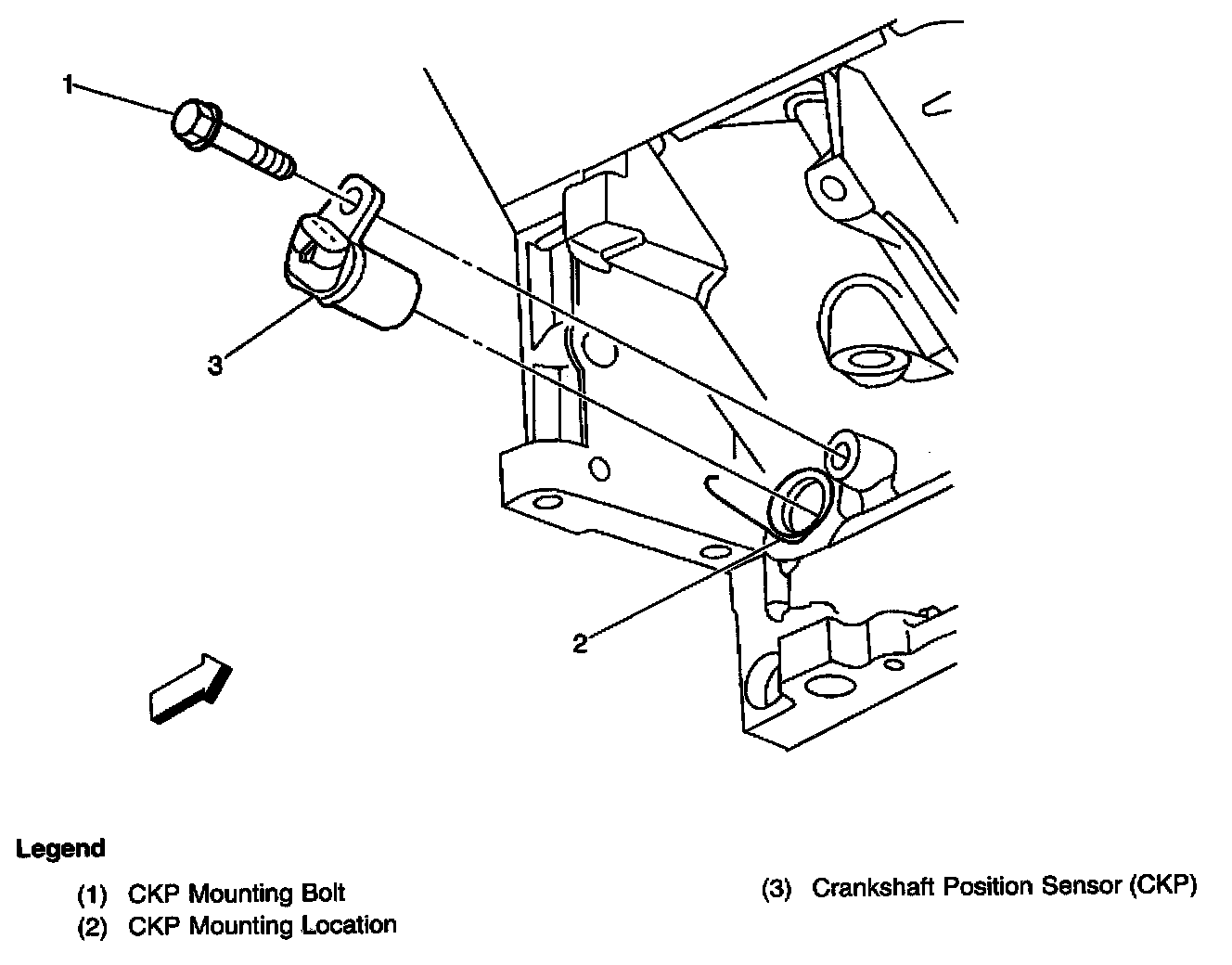 1

3

2

Legend

(1) CKP Mounting Bolt
(2) CKP Mounting Location

(3) Crankshaft Position Sensor (CKP)