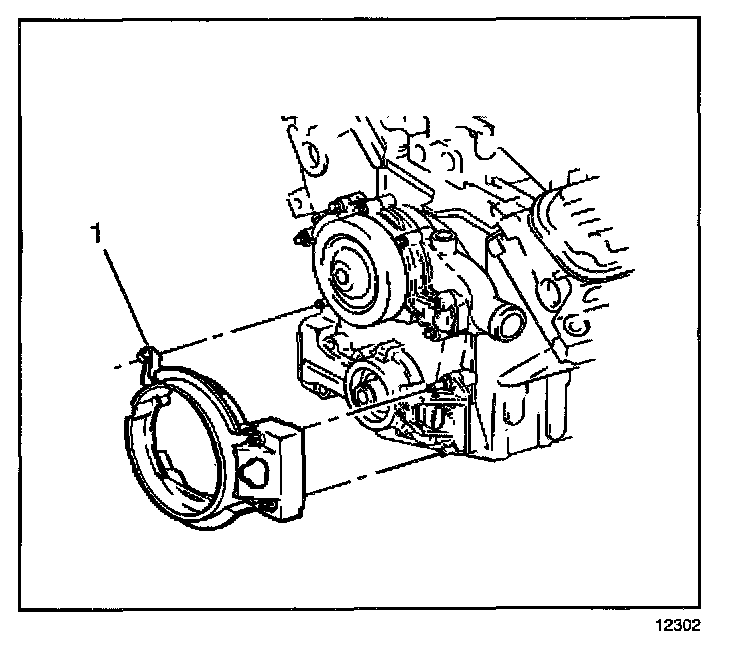 1

12302