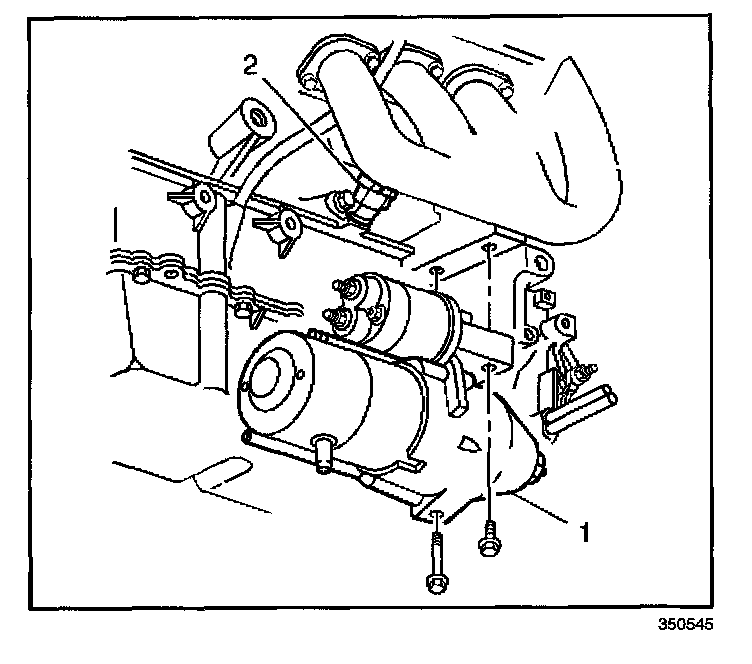 2

1

350545