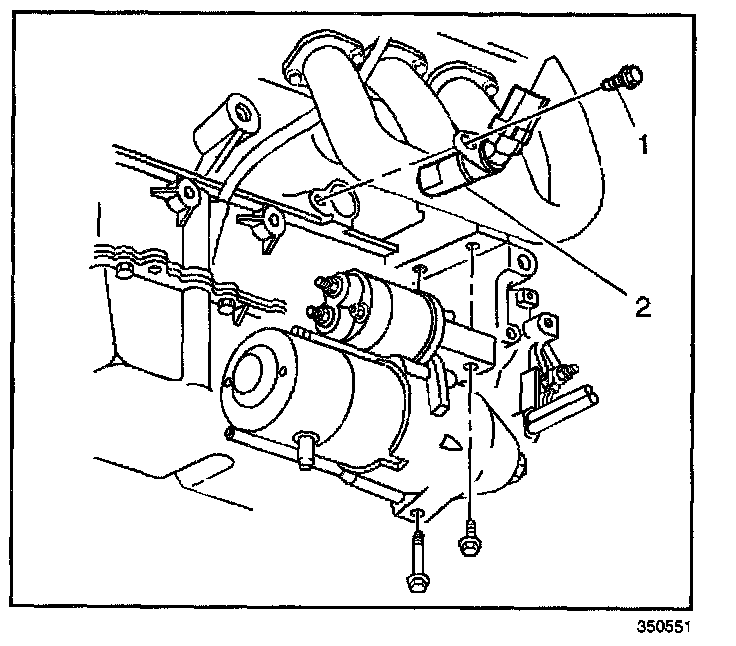 1
2
350551