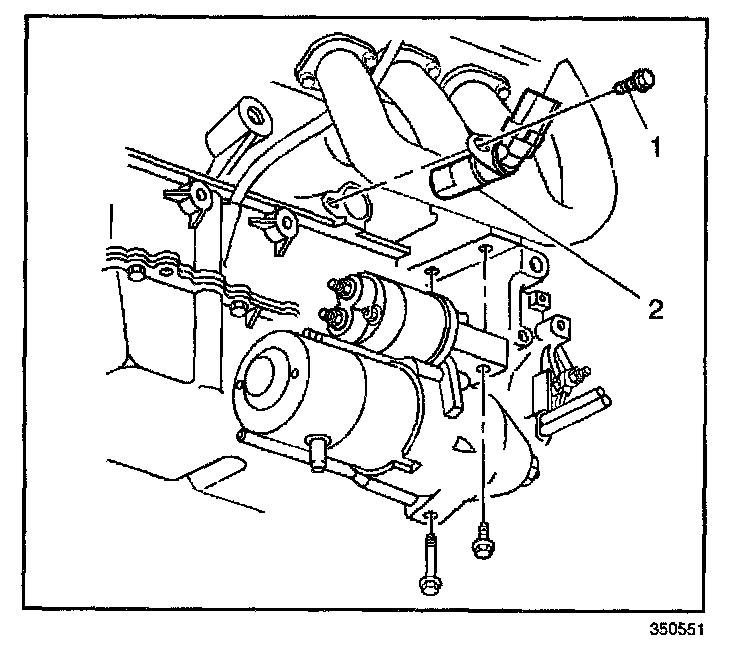 1

2

350551