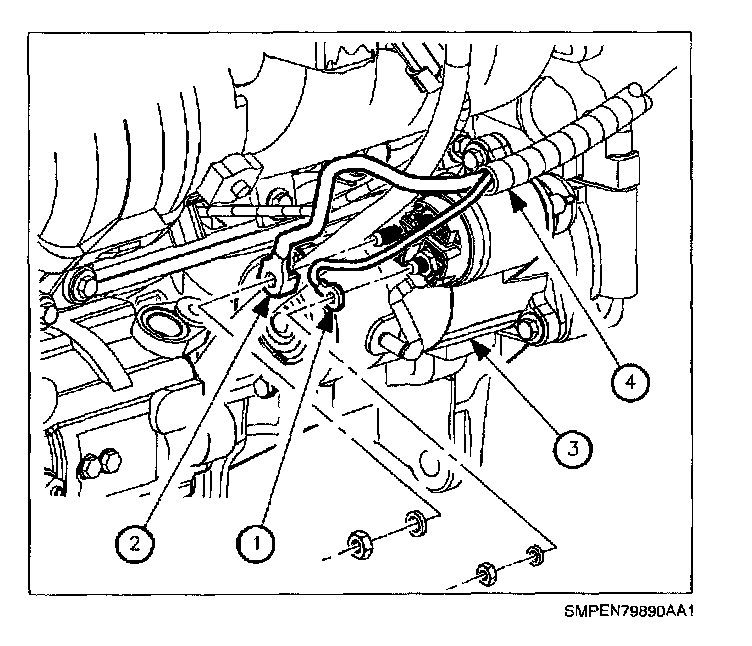 4

3

2

1

SMPEN79890AA1