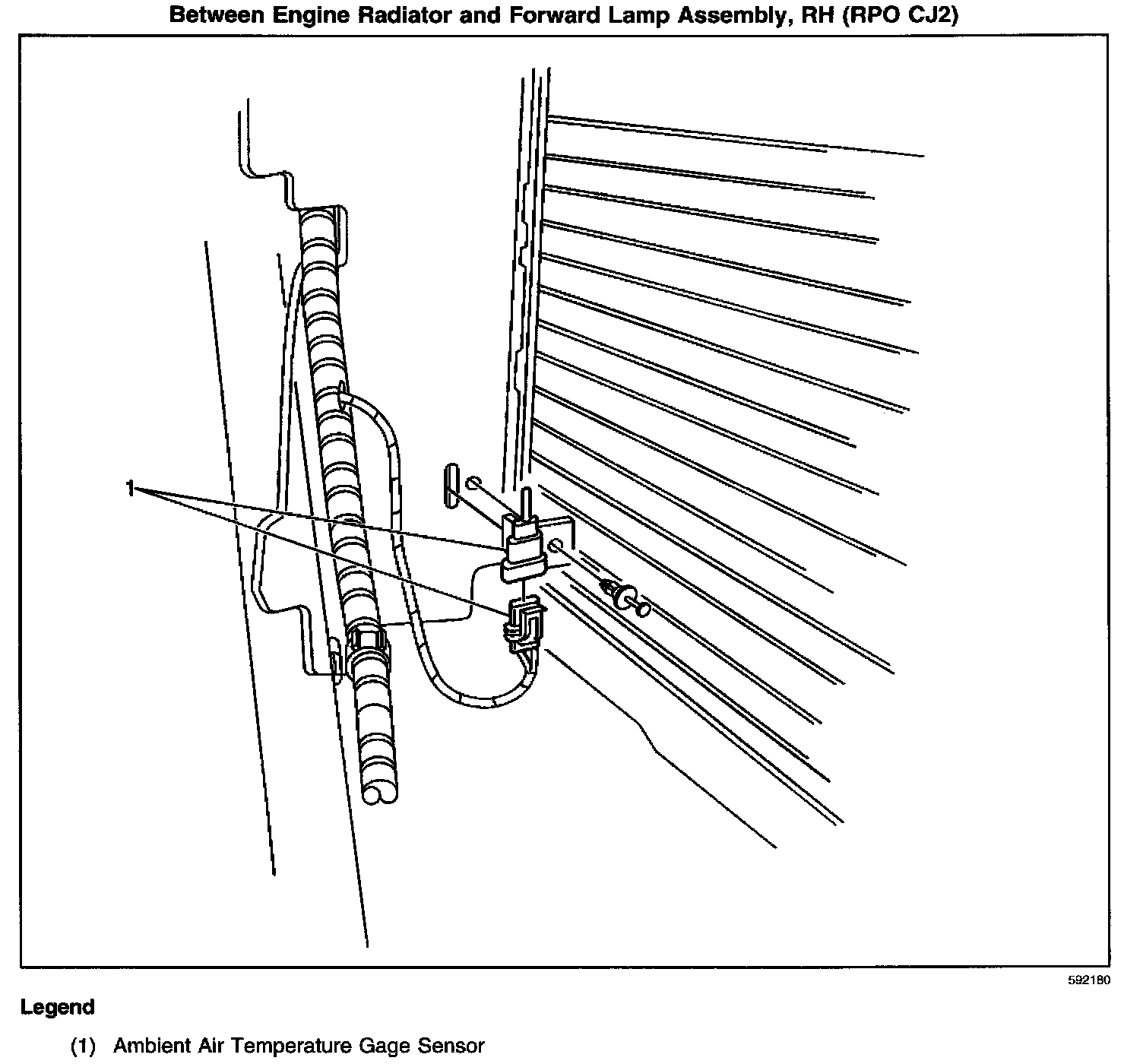 Between Engine Radiator and Forward Lamp Assembly, RH (RPO CJ2)

1

592180

Legend

(1) Ambient Air Temperature Gage Sensor