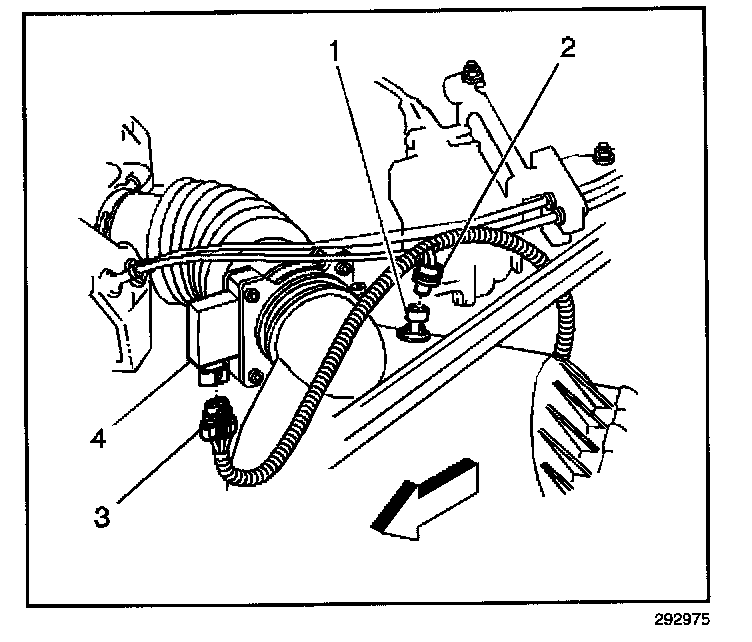 1
2
4
3
292975