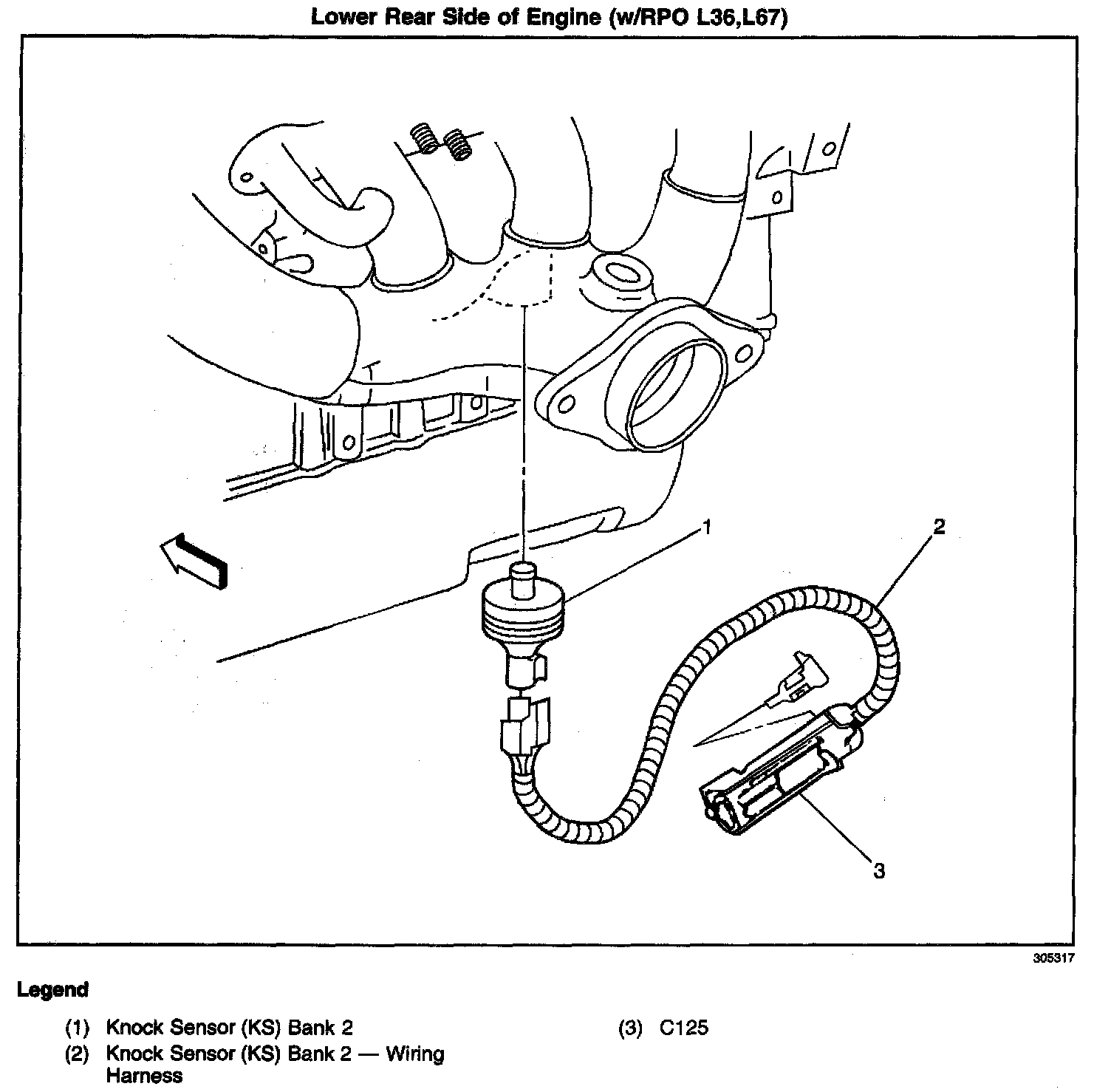 Lower Rear Side of Engine (w/RPO L36,L67)

1

2

3

305317

Legend

(1) Knock Sensor (KS) Bank 2

(2) Knock Sensor (KS) Bank 2 — Wiring Harness

(3) C125