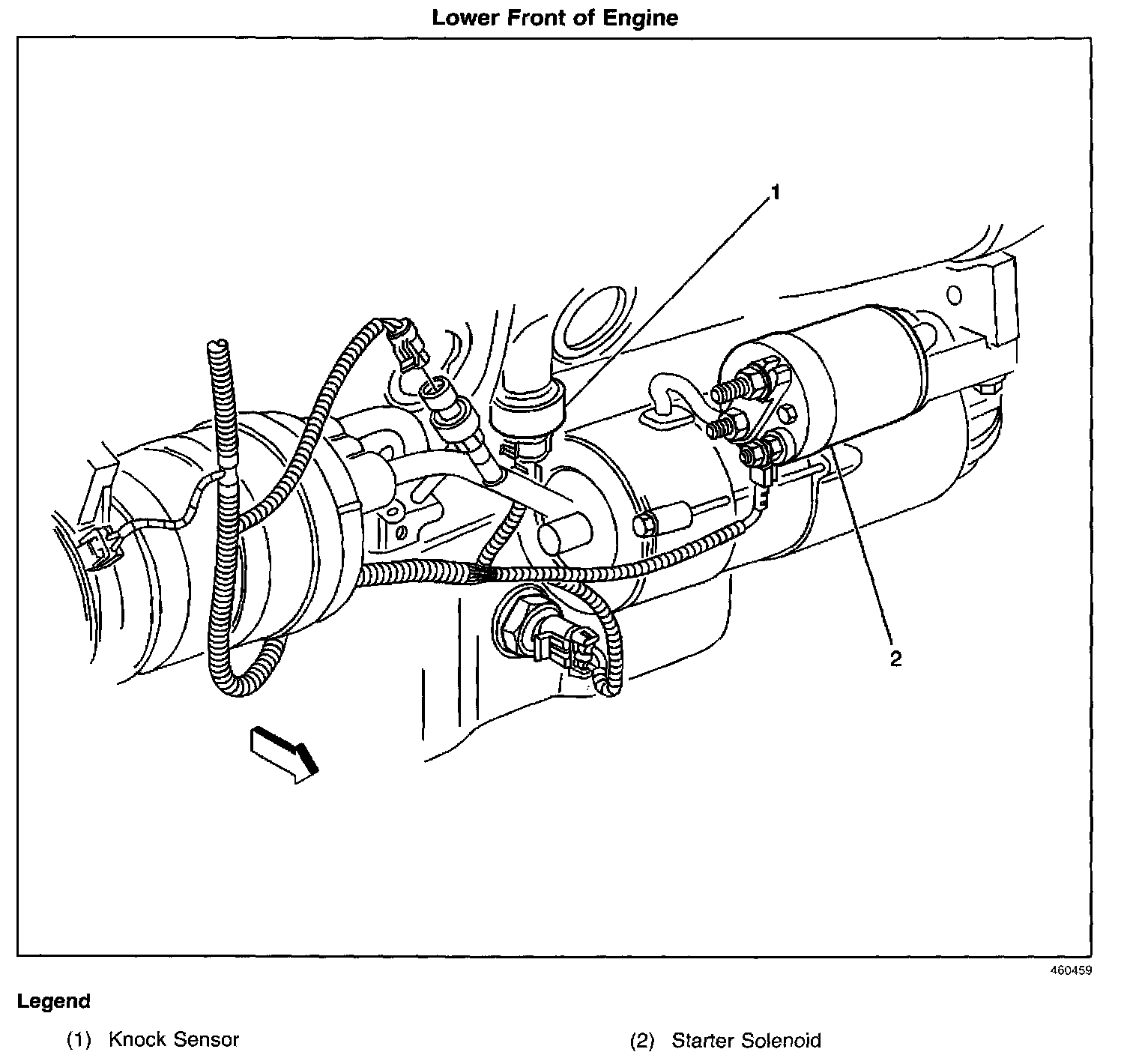 Lower Front of Engine

1

2

460459

Legend

(1) Knock Sensor

(2) Starter Solenoid