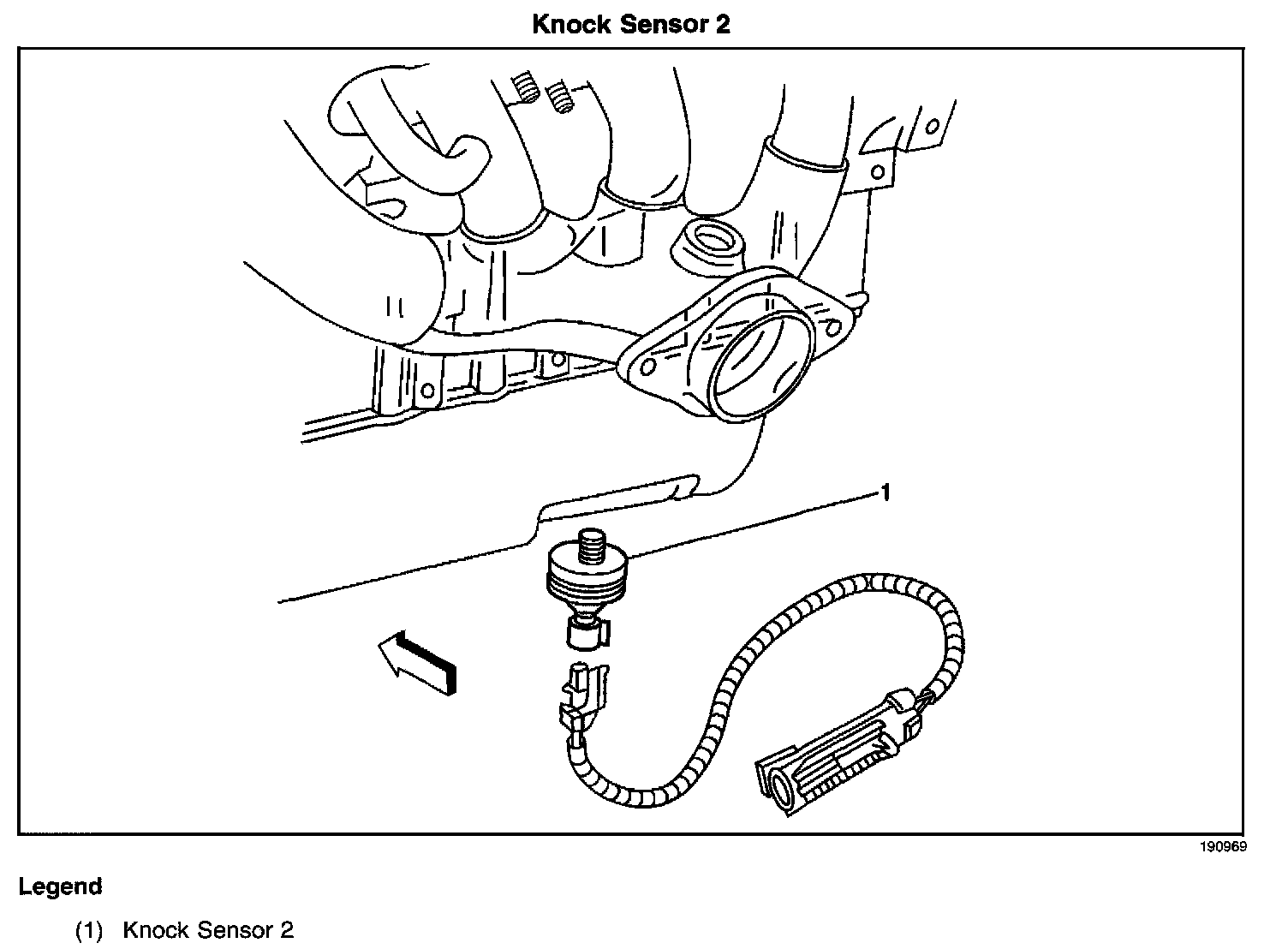 Knock Sensor 2

1

190969

Legend

(1) Knock Sensor 2