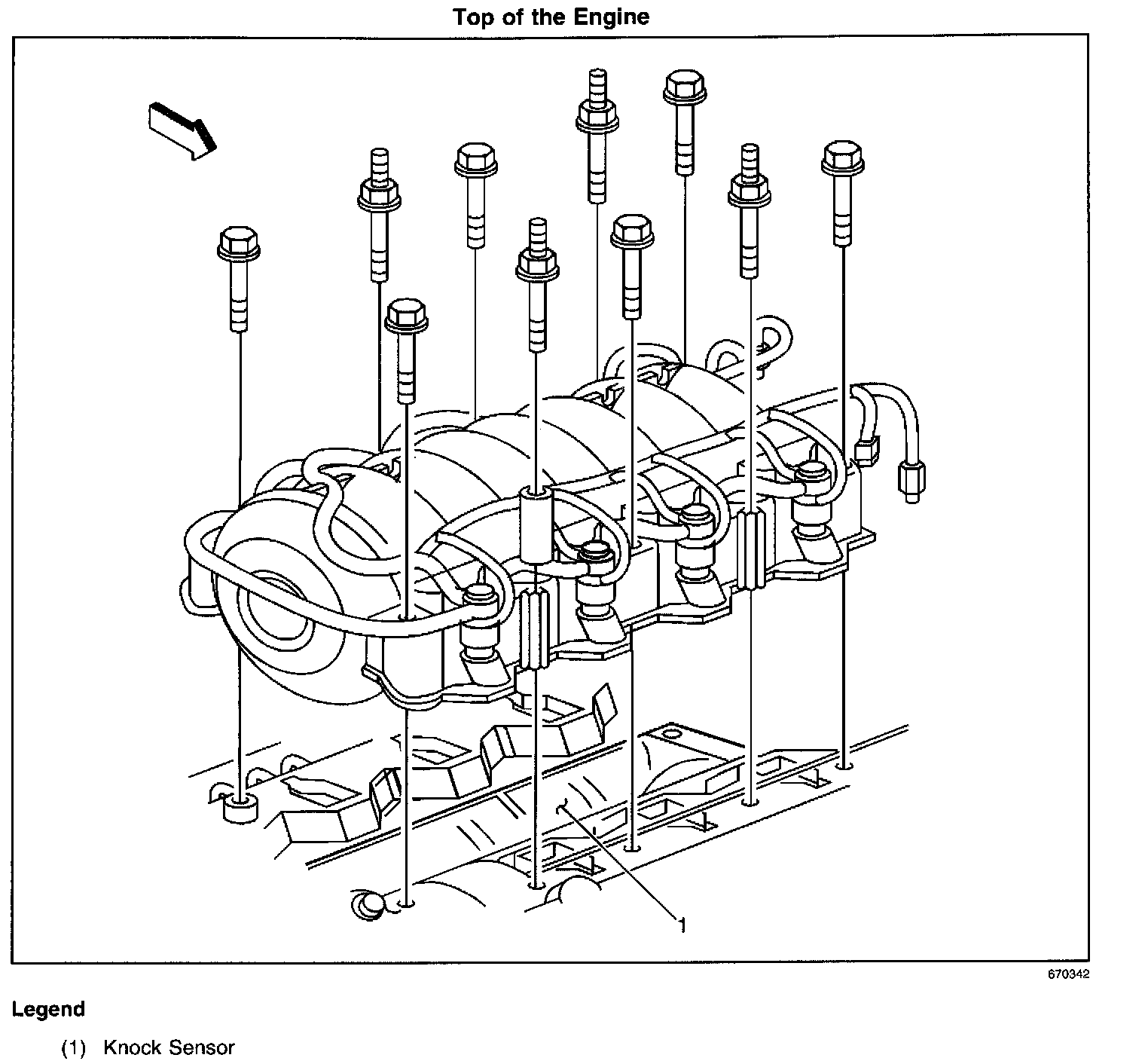 Top of the Engine

1

670342

Legend

(1) Knock Sensor