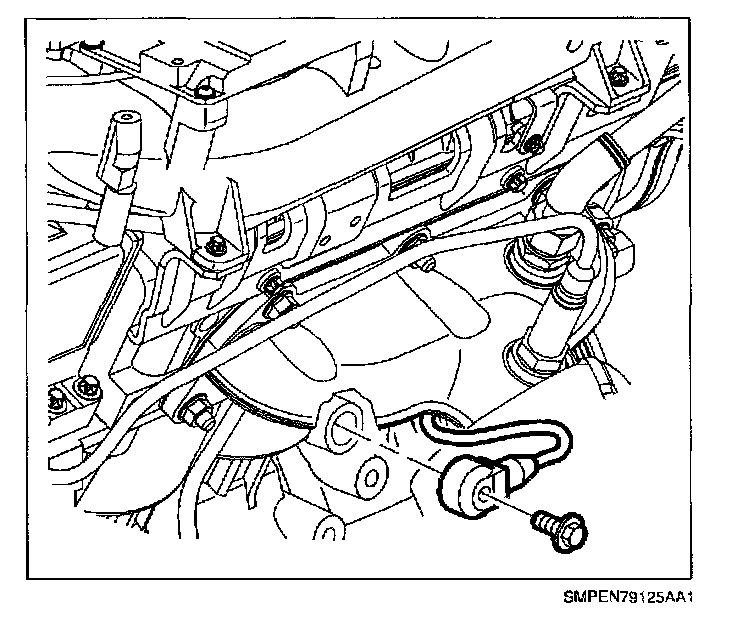 SMPEN79125AA1