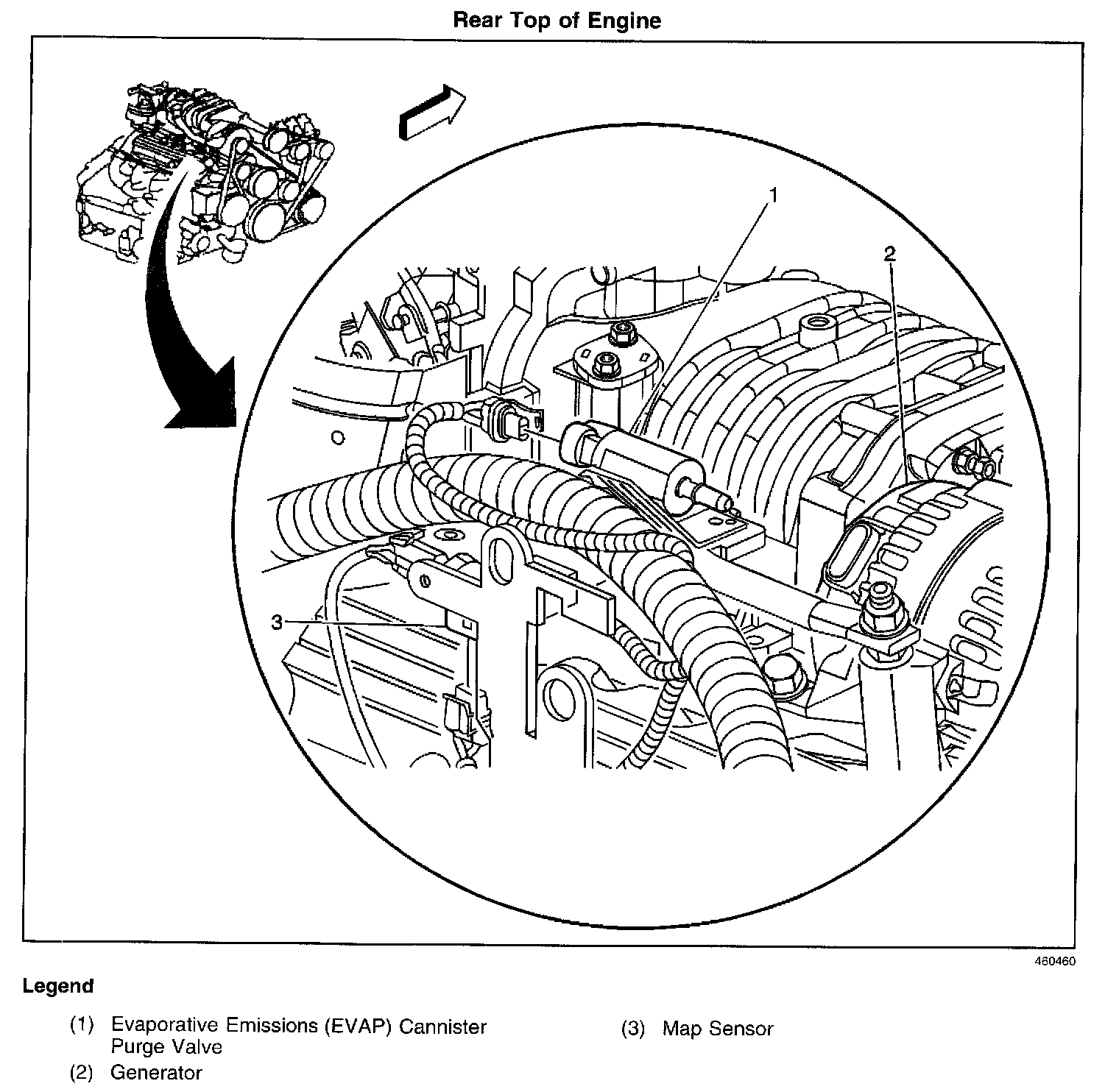 Rear Top of Engine

1

2

3

460460

Legend

(1) Evaporative Emissions (EVAP) Cannister Purge Valve

(2) Generator

(3) Map Sensor