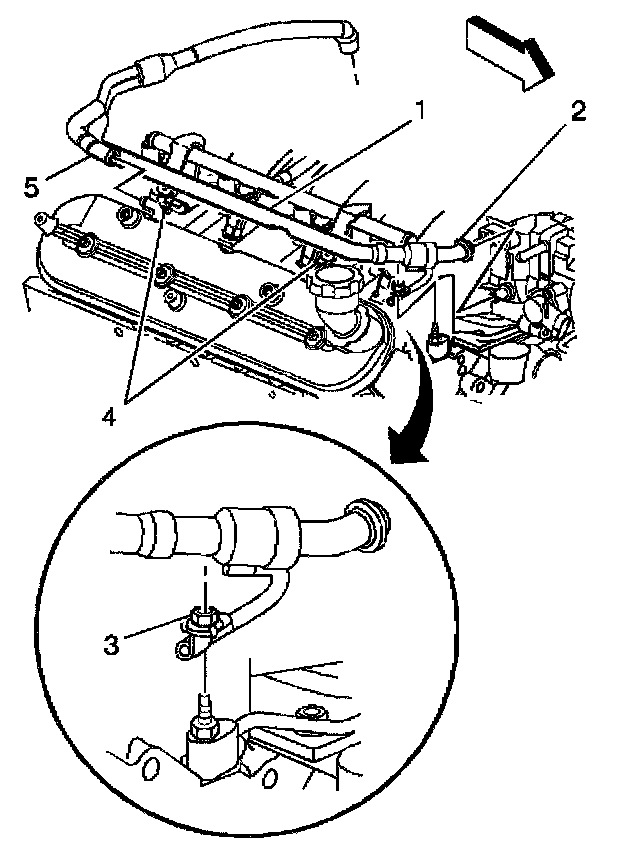 1
2
5
4
3