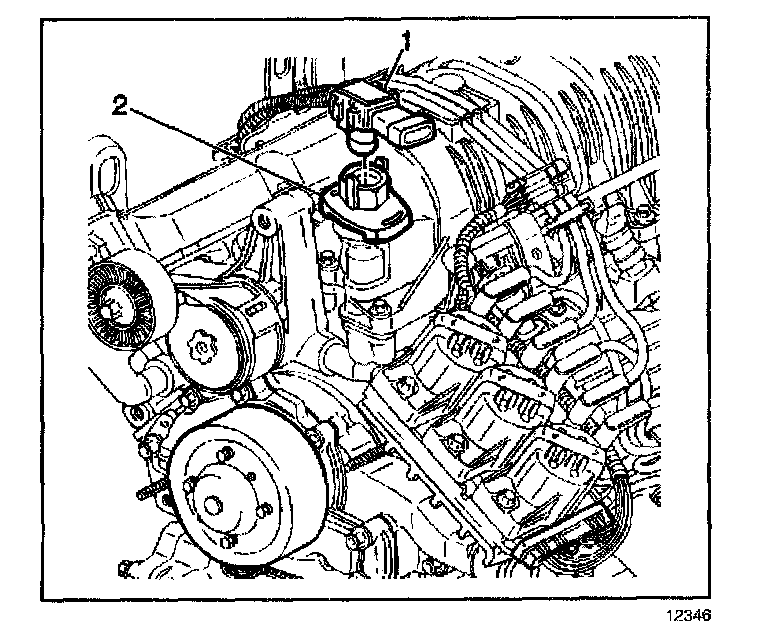 1
2
12346