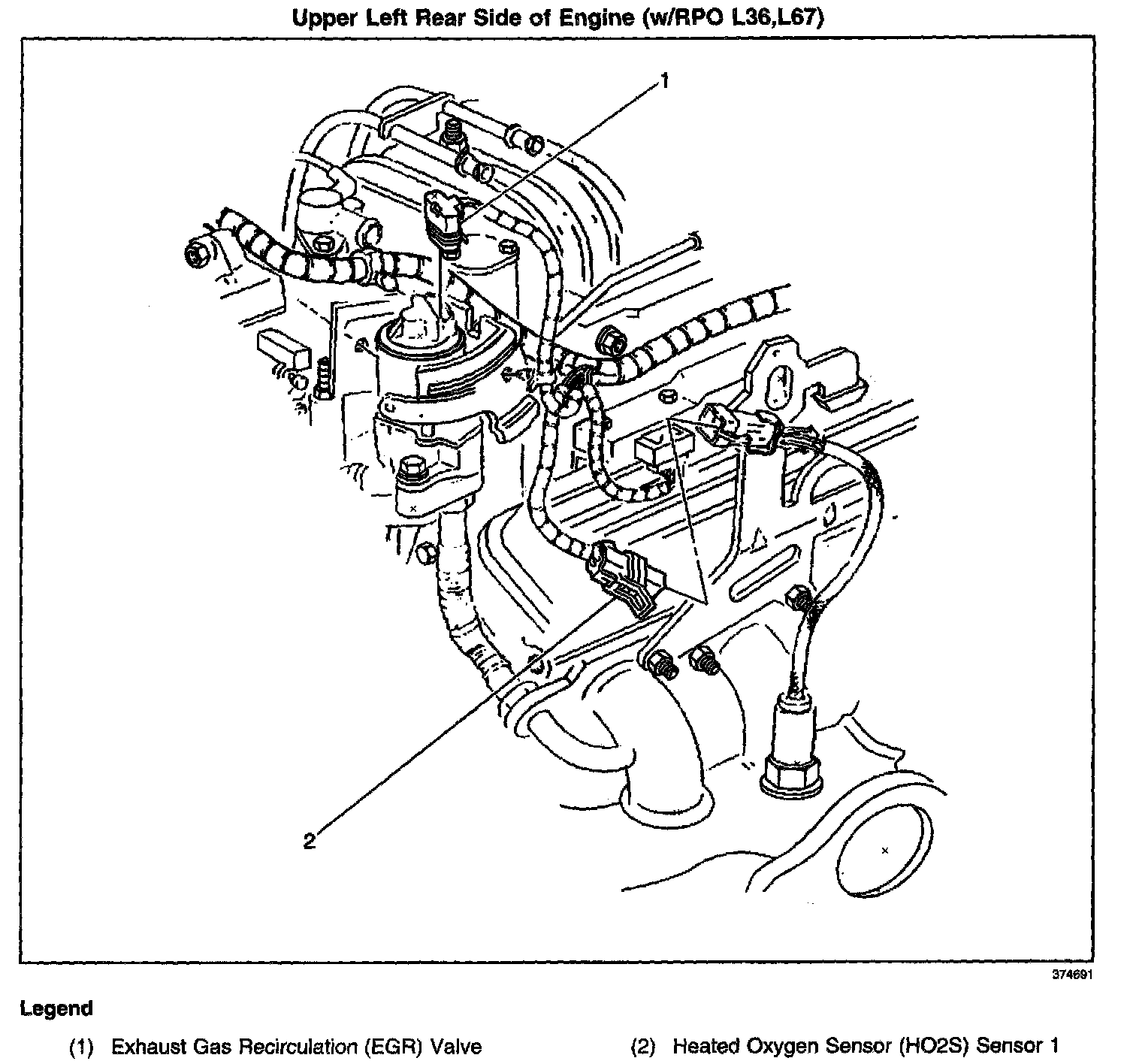 Upper Left Rear Side of Engine (w/RPO L36,L67)

1

2

374691

Legend

(1) Exhaust Gas Recirculation (EGR) Valve

(2) Heated Oxygen Sensor (HO2S) Sensor 1