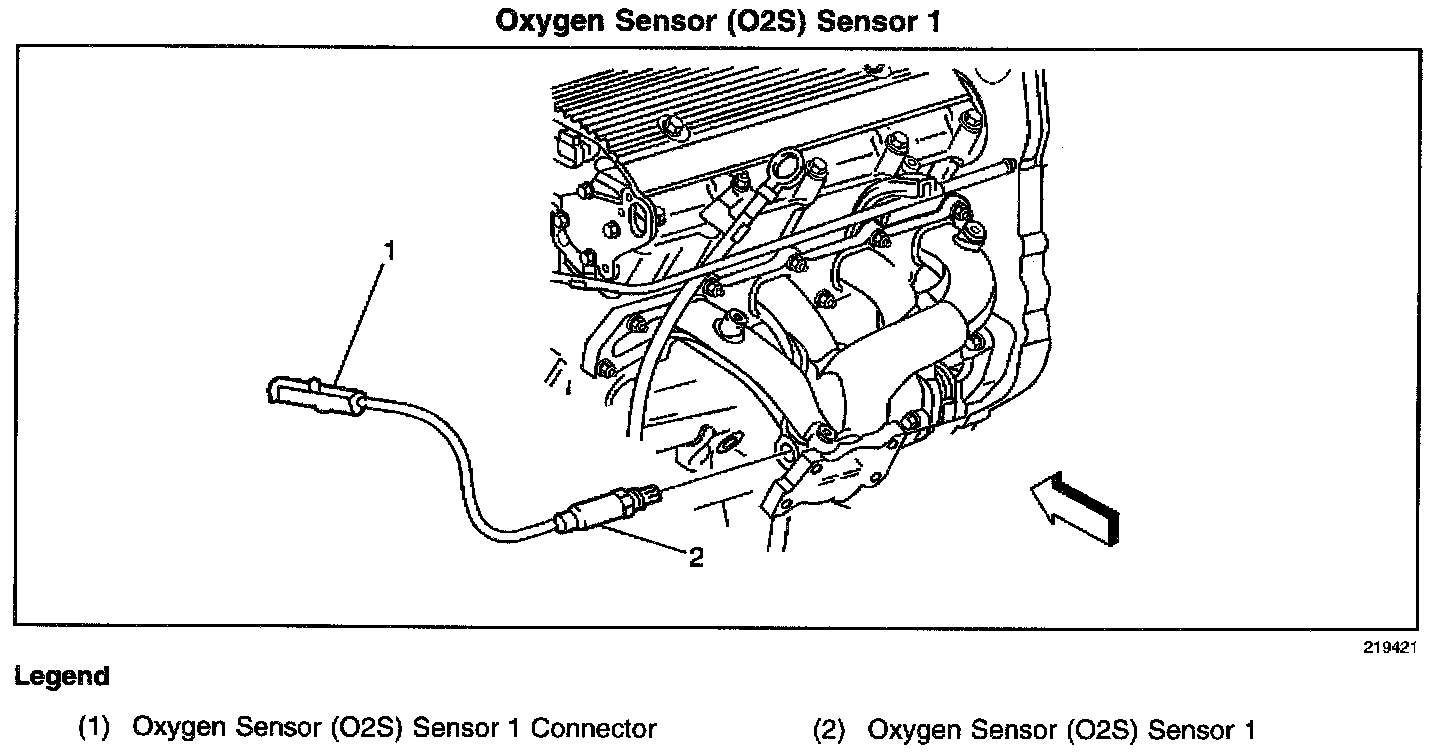 Oxygen Sensor (O2S) Sensor 1

1

2

219421

Legend

(1) Oxygen Sensor (O2S) Sensor 1 Connector

(2) Oxygen Sensor (O2S) Sensor 1