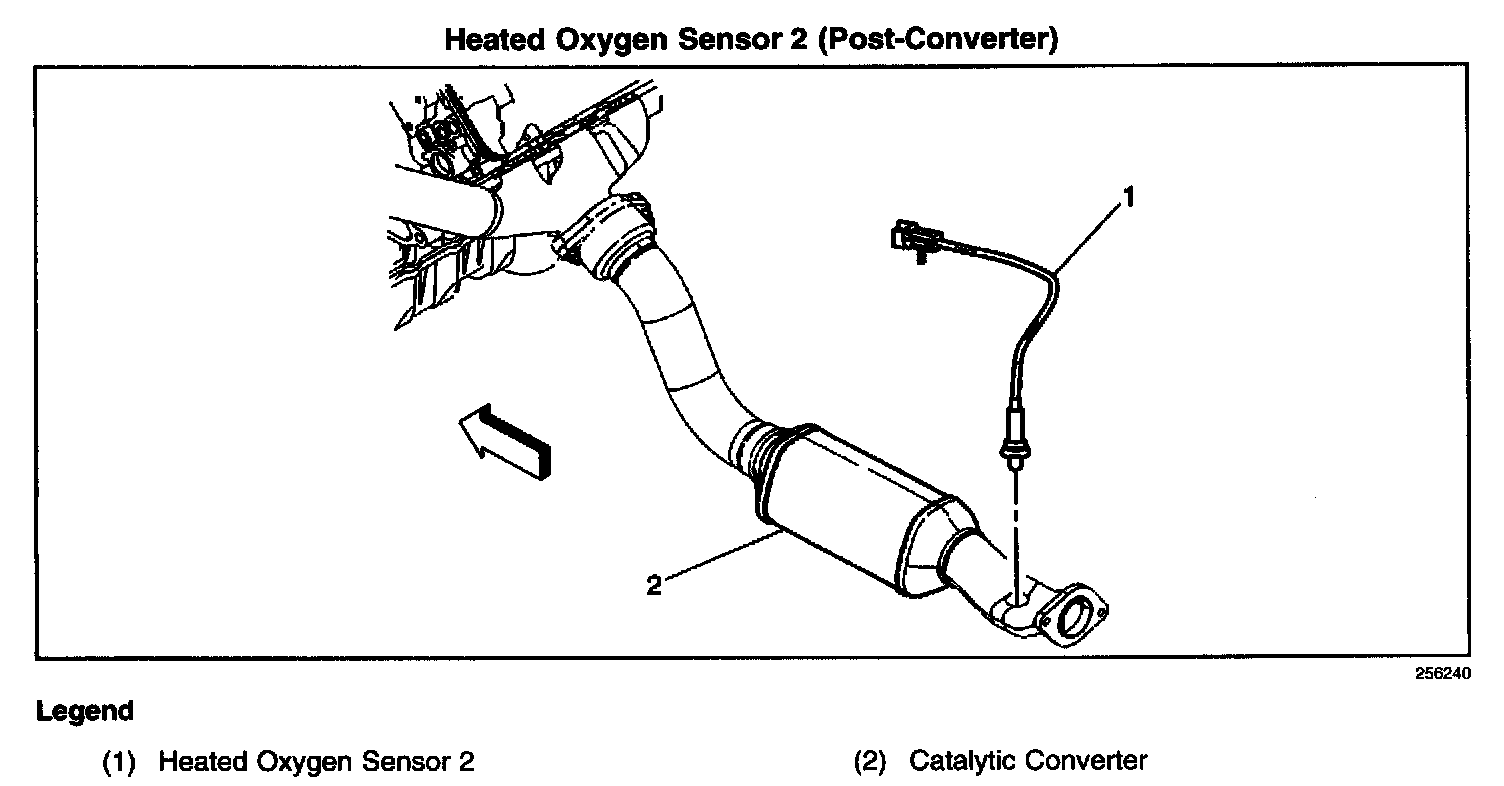 Heated Oxygen Sensor 2 (Post-Converter)

1

2

256240

Legend

(1) Heated Oxygen Sensor 2

(2) Catalytic Converter