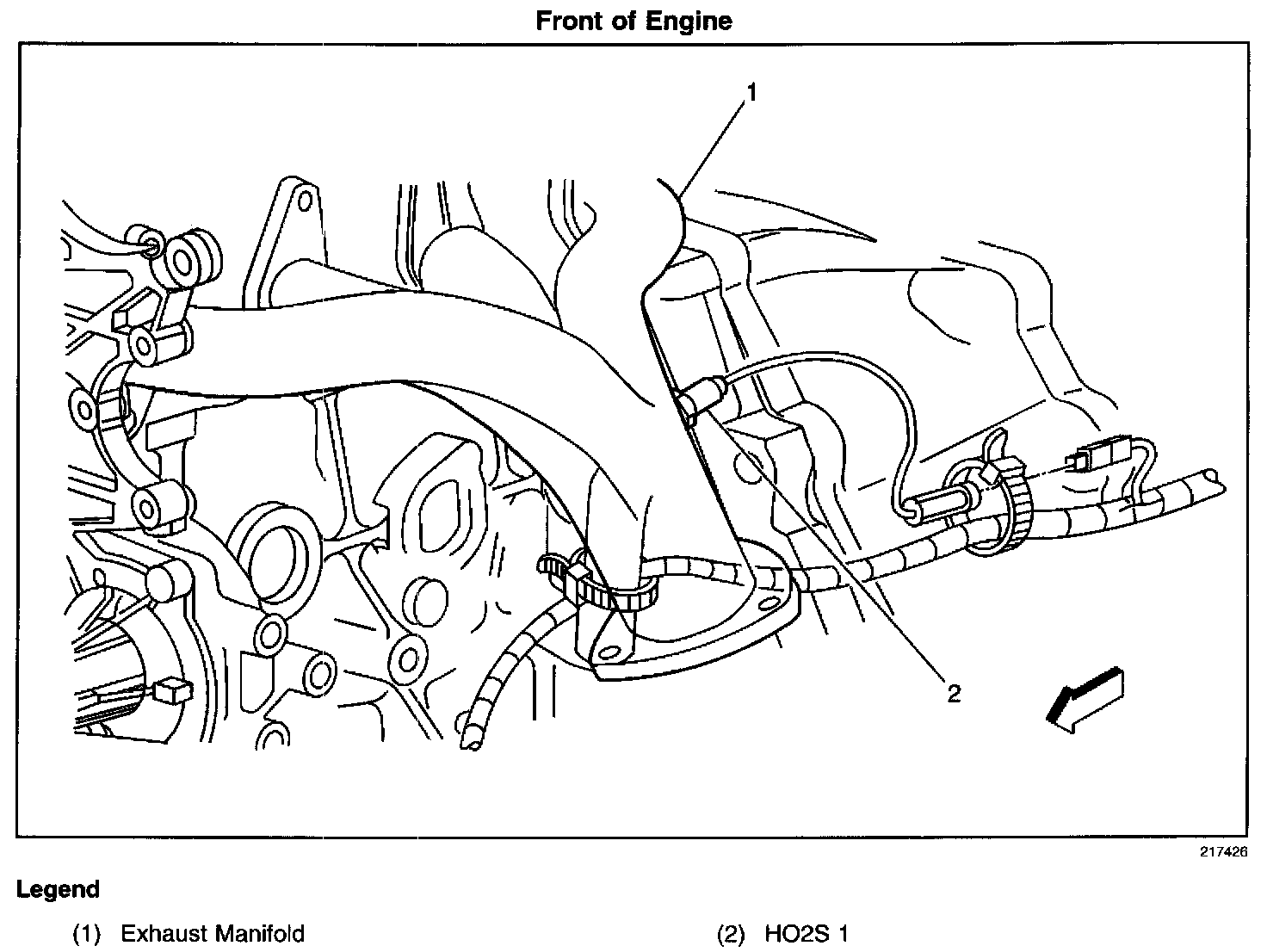 Front of Engine

1

2

217426

Legend

(1) Exhaust Manifold

(2) HO2S 1