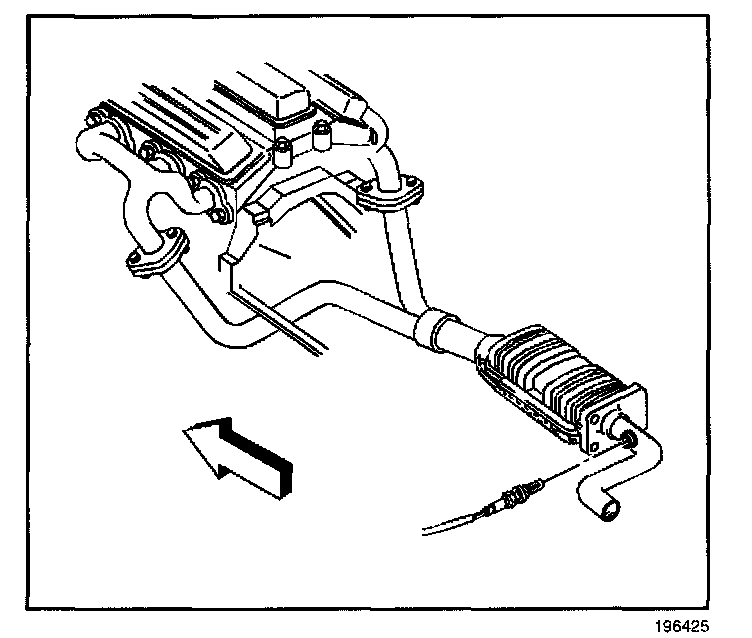 196425