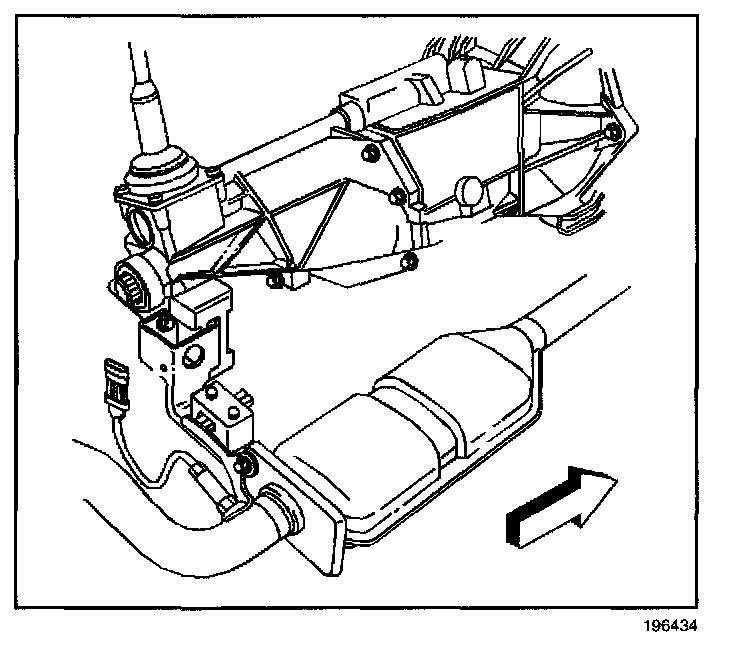 196434