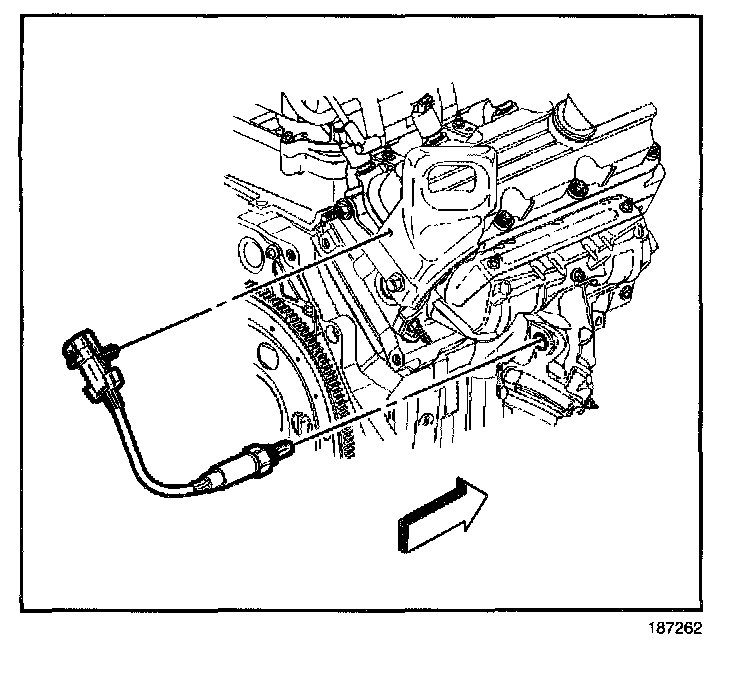 187262