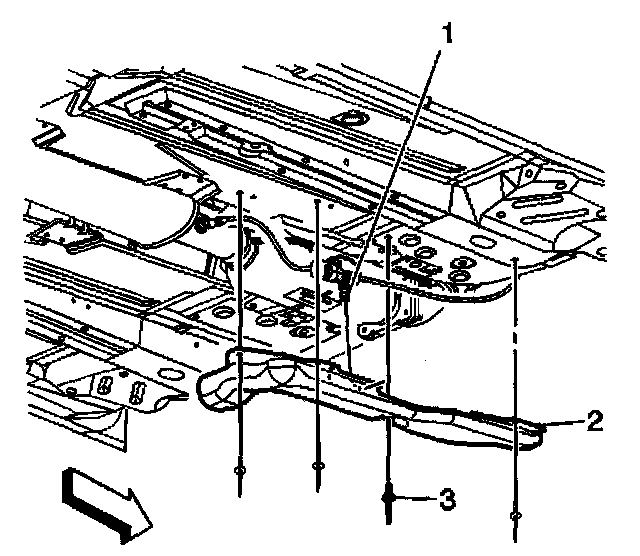 1
2
3