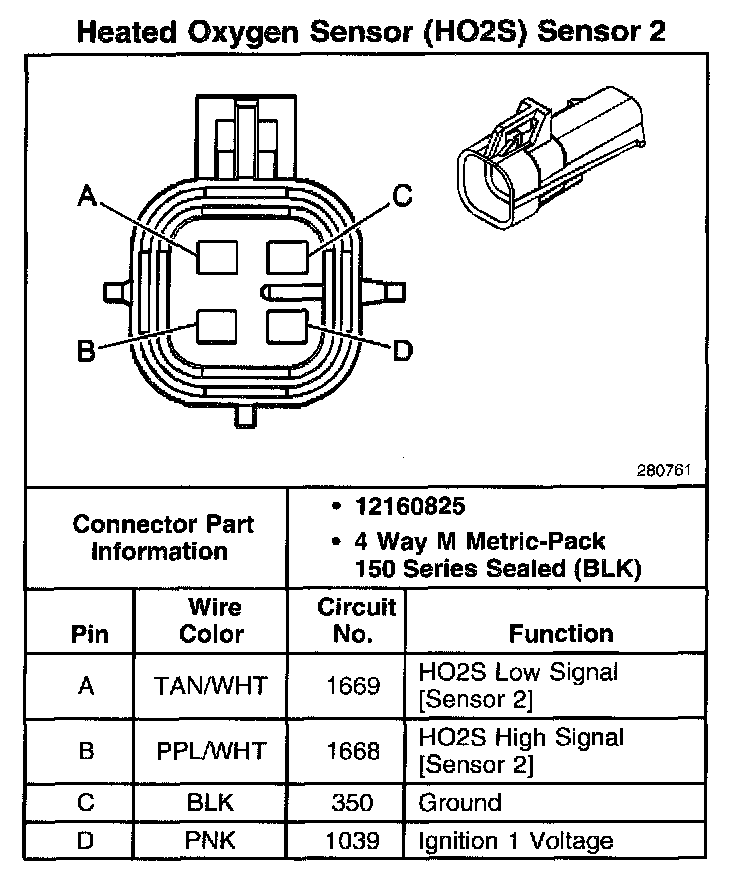 Heated Oxygen Sensor (HO2S) Sensor 2

A
C
B
D

280761

| Connector Part Information | • 12160825 • 4 Way M Metric-Pack 150 Series Sealed (BLK) |
|---|---|

| Pin | Wire Color | Circuit No. | Function |
|---|---|---|---|
| A | TAN/WHT | 1669 | HO2S Low Signal [Sensor 2] |
| B | PPL/WHT | 1668 | HO2S High Signal [Sensor 2] |
| C | BLK | 350 | Ground |
| D | PNK | 1039 | Ignition 1 Voltage |