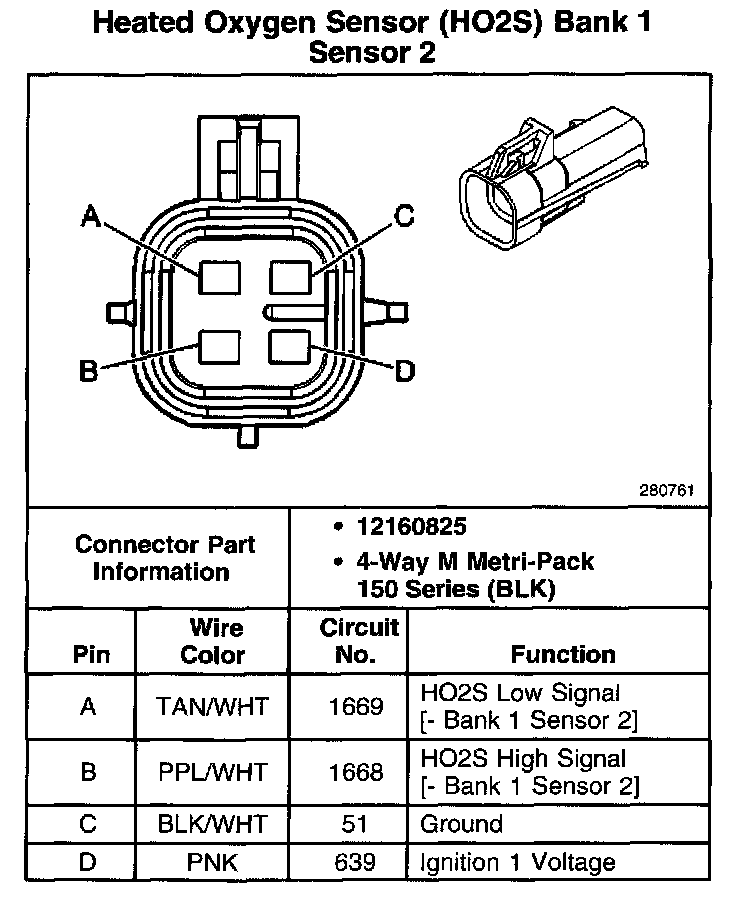 Heated Oxygen Sensor (HO2S) Bank 1 Sensor 2

A
C
B
D

280761

Connector Part Information
• 12160825
• 4-Way M Metri-Pack 150 Series (BLK)

| Pin | Wire Color | Circuit No. | Function |
|---|---|---|---|
| A | TAN/WHT | 1669 | HO2S Low Signal [- Bank 1 Sensor 2] |
| B | PPL/WHT | 1668 | HO2S High Signal [- Bank 1 Sensor 2] |
| C | BLK/WHT | 51 | Ground |
| D | PNK | 639 | Ignition 1 Voltage |