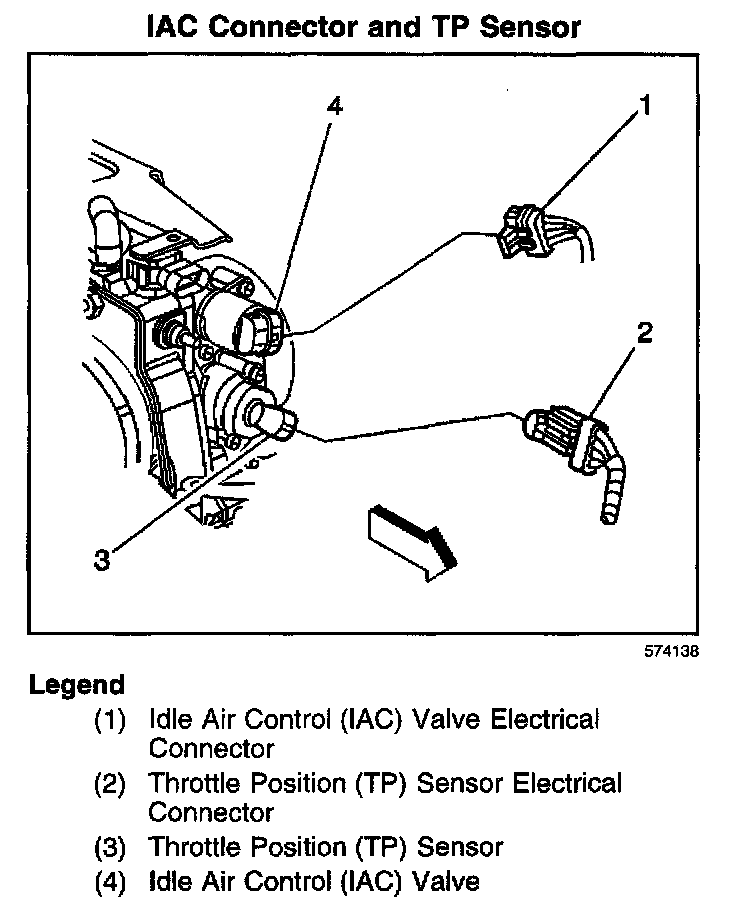 IAC Connector and TP Sensor

4

1

2

3

574138

Legend

(1) Idle Air Control (IAC) Valve Electrical Connector

(2) Throttle Position (TP) Sensor Electrical Connector

(3) Throttle Position (TP) Sensor

(4) Idle Air Control (IAC) Valve