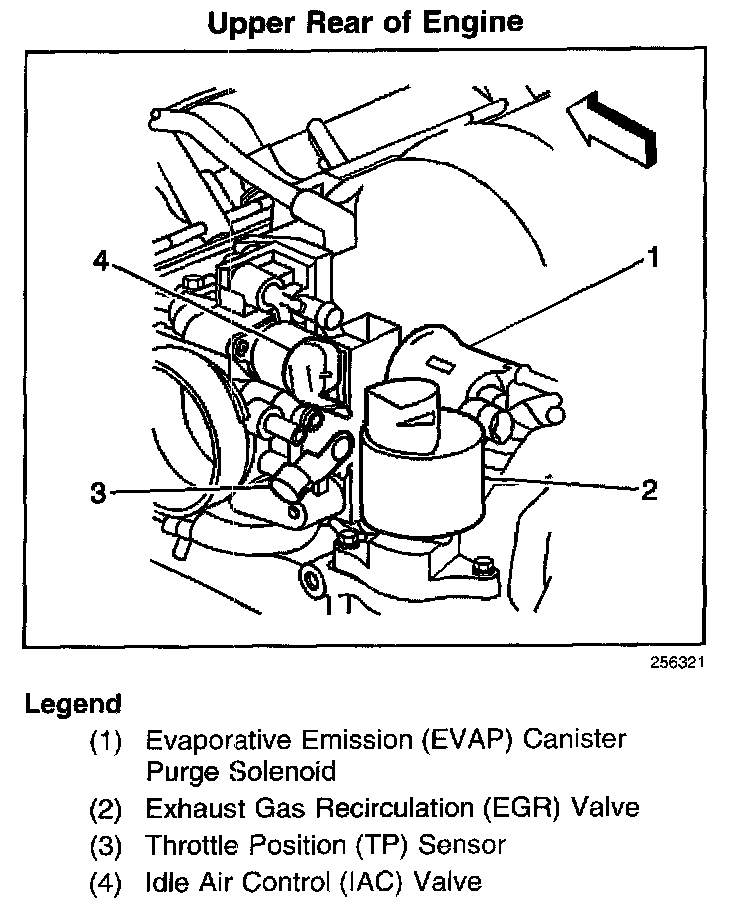 Upper Rear of Engine

4

1

3

2

256321

Legend

(1) Evaporative Emission (EVAP) Canister Purge Solenoid

(2) Exhaust Gas Recirculation (EGR) Valve

(3) Throttle Position (TP) Sensor

(4) Idle Air Control (IAC) Valve