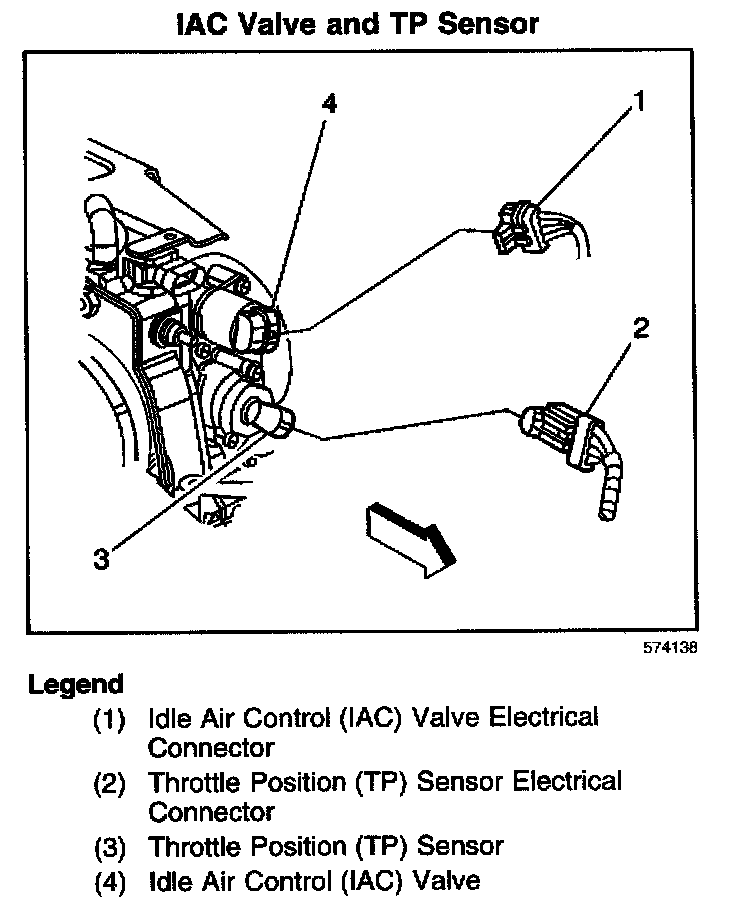 IAC Valve and TP Sensor

4

1

2

3

574138

Legend

(1) Idle Air Control (IAC) Valve Electrical Connector

(2) Throttle Position (TP) Sensor Electrical Connector

(3) Throttle Position (TP) Sensor

(4) Idle Air Control (IAC) Valve