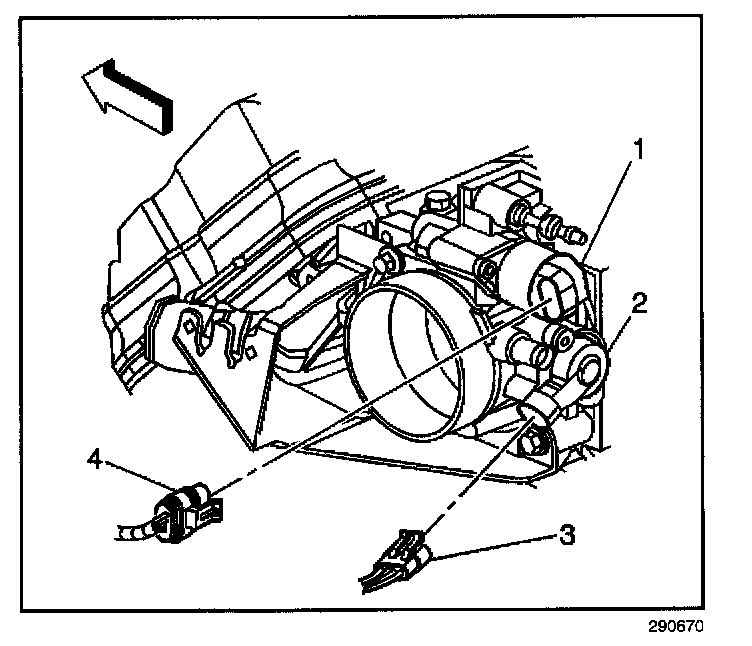 1
2
4
3
290670