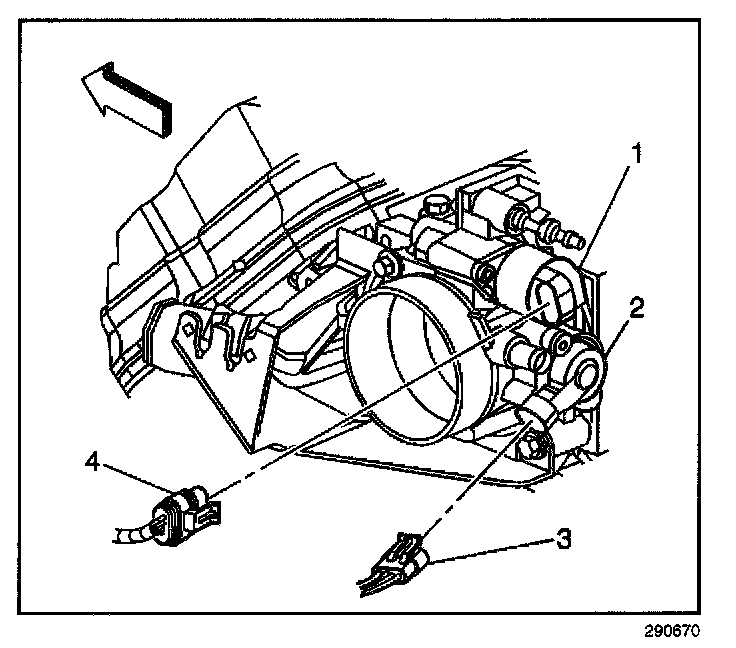 1
2
4
3
290670