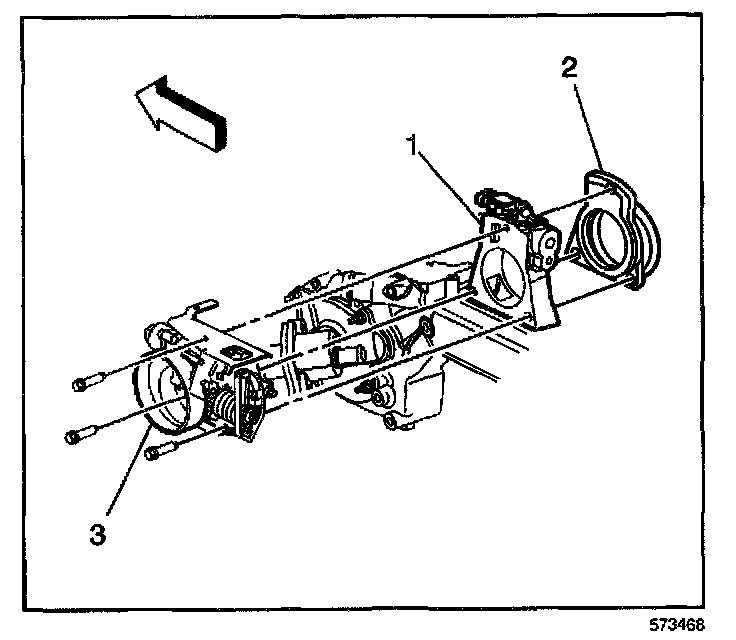 2

1

3

573468